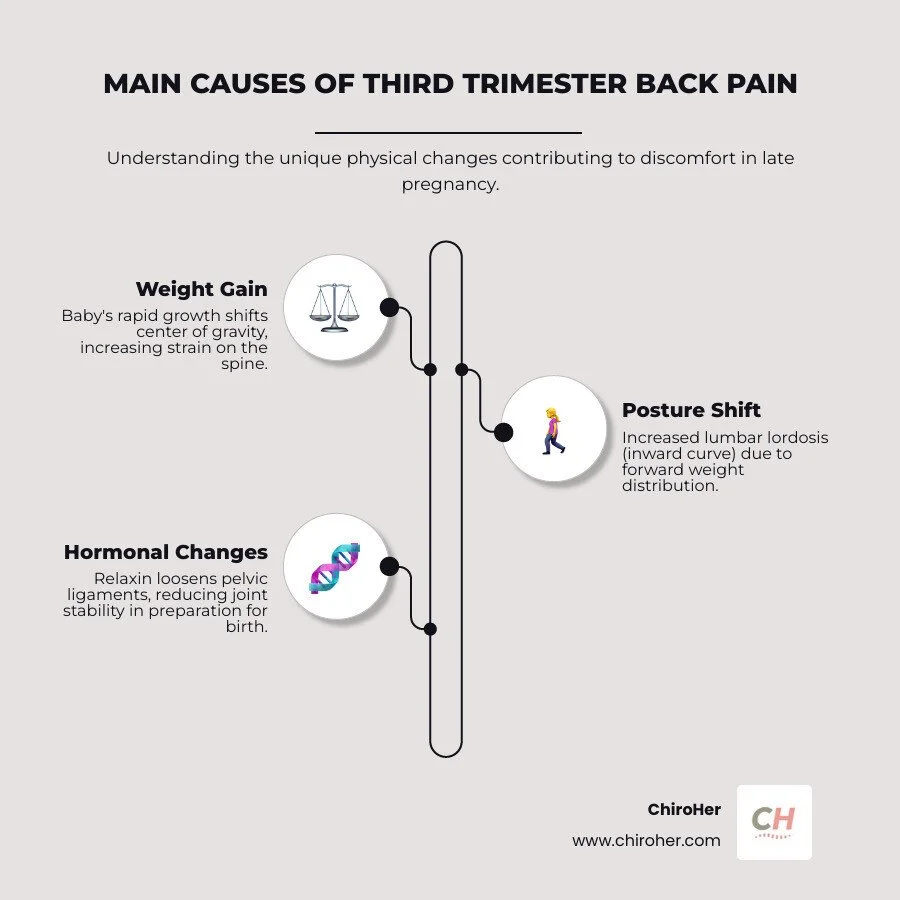 MAIN CAUSES OF THIRD TRIMESTER BACK PAIN

Understanding the unique physical changes contributing to discomfort in late pregnancy.

Weight Gain
Baby's rapid growth shifts center of gravity, increasing strain on the spine.

Posture Shift
Increased lumbar lordosis (inward curve) due to forward weight distribution.

Hormonal Changes
Relaxin loosens pelvic ligaments, reducing joint stability in preparation for birth.

ChiroHer
www.chiroher.com

CH