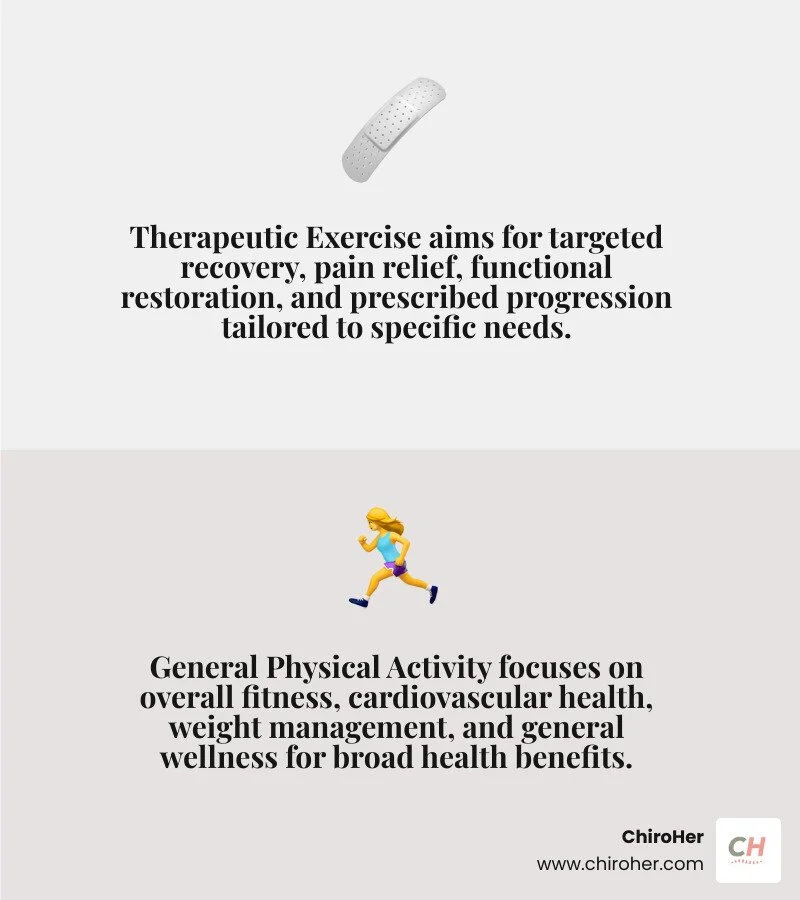 Therapeutic Exercise aims for targeted recovery, pain relief, functional restoration, and prescribed progression tailored to specific needs.

General Physical Activity focuses on overall fitness, cardiovascular health, weight management, and general wellness for broad health benefits.

ChiroHer
www.chiroher.com

CH