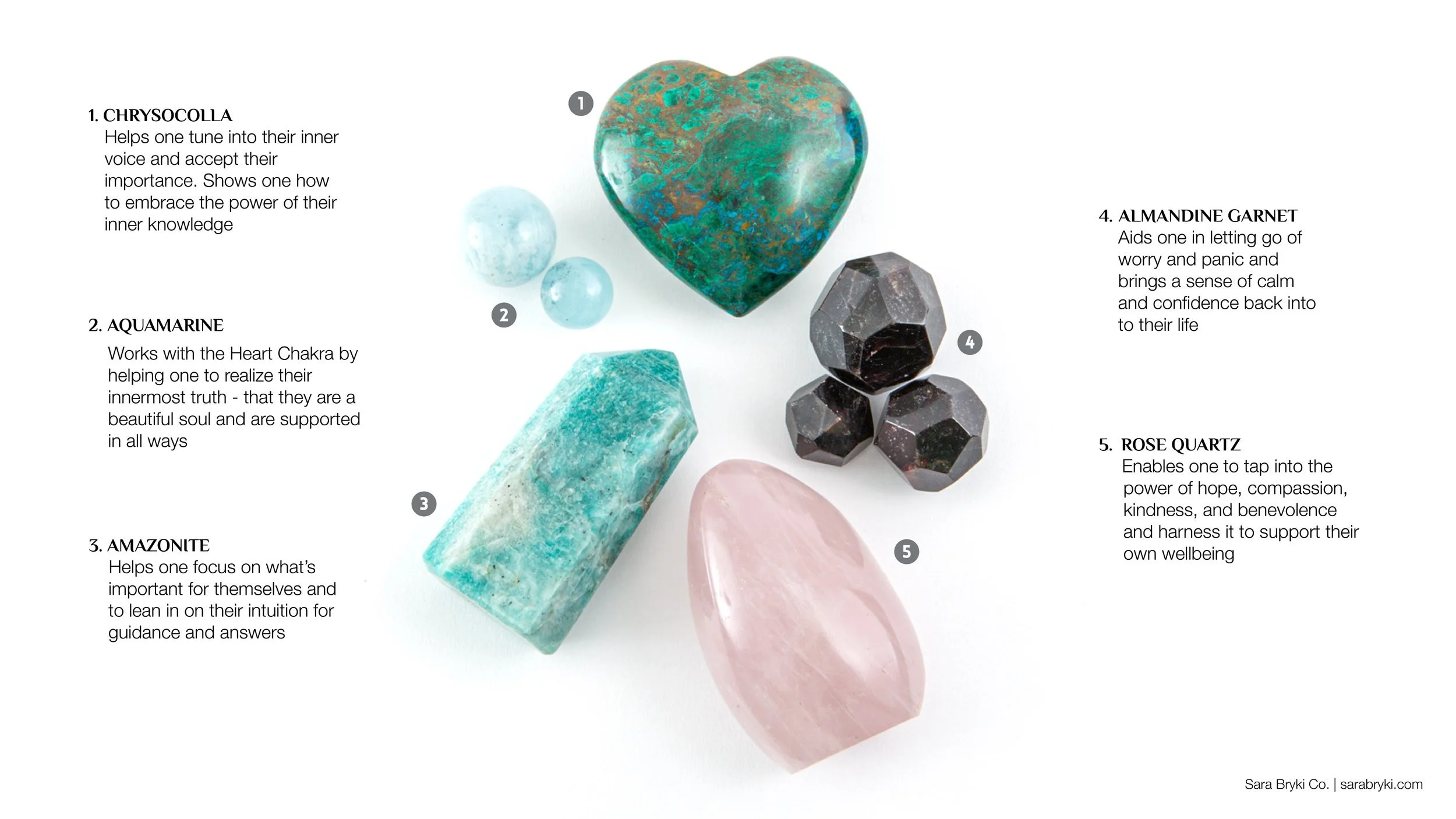 1. CHRYSOCOLLA
Helps one tune into their inner voice and accept their importance. Shows one how to embrace the power of their inner knowledge

2. AQUAMARINE
Works with the Heart Chakra by helping one to realize their innermost truth - that they are a beautiful soul and are supported in all ways

3. AMAZONITE
Helps one focus on what's important for themselves and to lean in on their intuition for guidance and answers

1

2

3

4

5

4. ALMANDINE GARNET
Aids one in letting go of worry and panic and brings a sense of calm and confidence back into to their life

5. ROSE QUARTZ
Enables one to tap into the power of hope, compassion, kindness, and benevolence and harness it to support their own wellbeing

Sara Bryki Co. | sarabryki.com