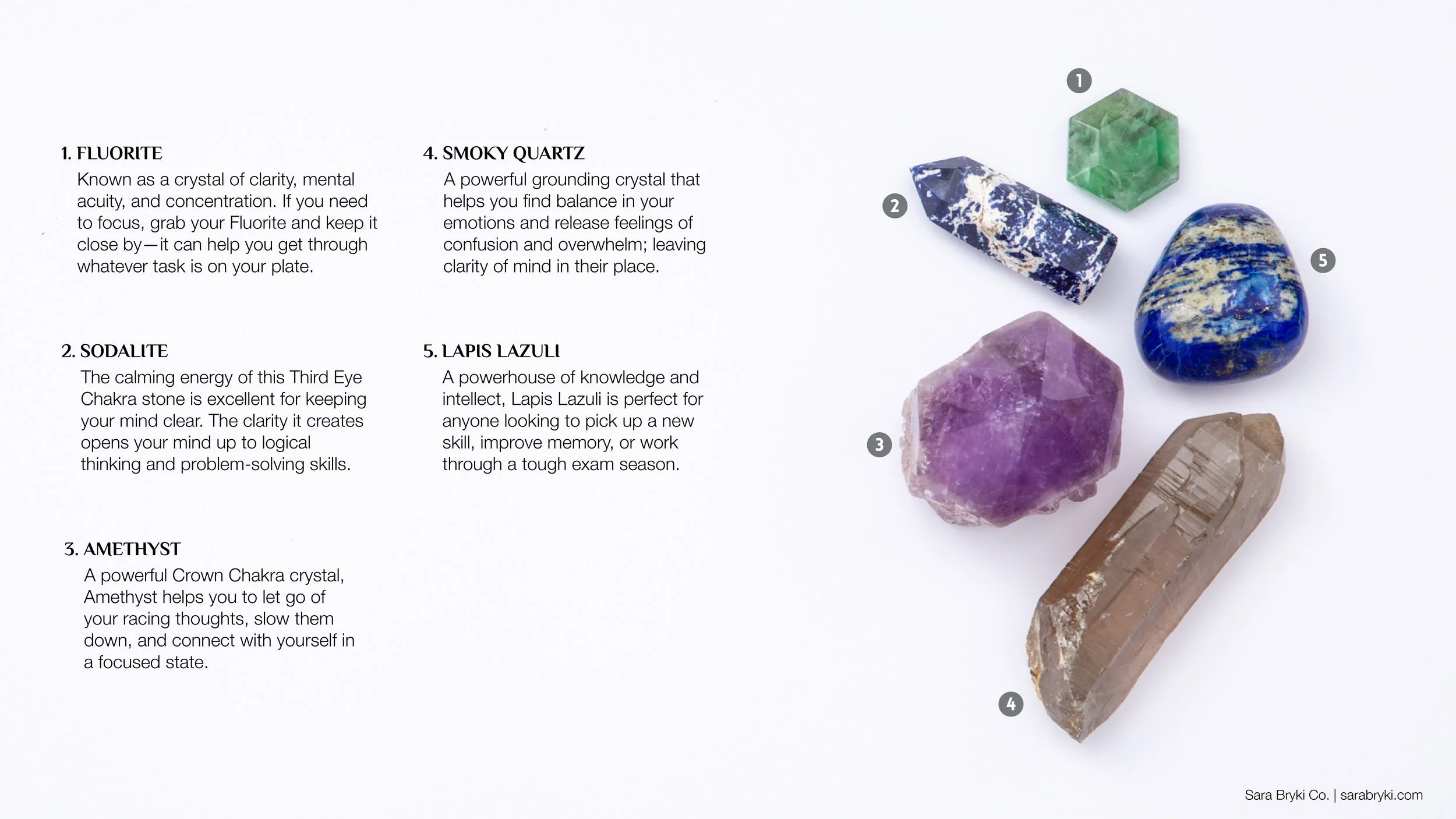 1. FLUORITE
Known as a crystal of clarity, mental acuity, and concentration. If you need to focus, grab your Fluorite and keep it close by—it can help you get through whatever task is on your plate.

2. SODALITE
The calming energy of this Third Eye Chakra stone is excellent for keeping your mind clear. The clarity it creates opens your mind up to logical thinking and problem-solving skills.

3. AMETHYST
A powerful Crown Chakra crystal, Amethyst helps you to let go of your racing thoughts, slow them down, and connect with yourself in a focused state.

4. SMOKY QUARTZ
A powerful grounding crystal that helps you find balance in your emotions and release feelings of confusion and overwhelm; leaving clarity of mind in their place.

5. LAPIS LAZULI
A powerhouse of knowledge and intellect, Lapis Lazuli is perfect for anyone looking to pick up a new skill, improve memory, or work through a tough exam season.

1

2

5

3

4

Sara Bryki Co. | sarabryki.com