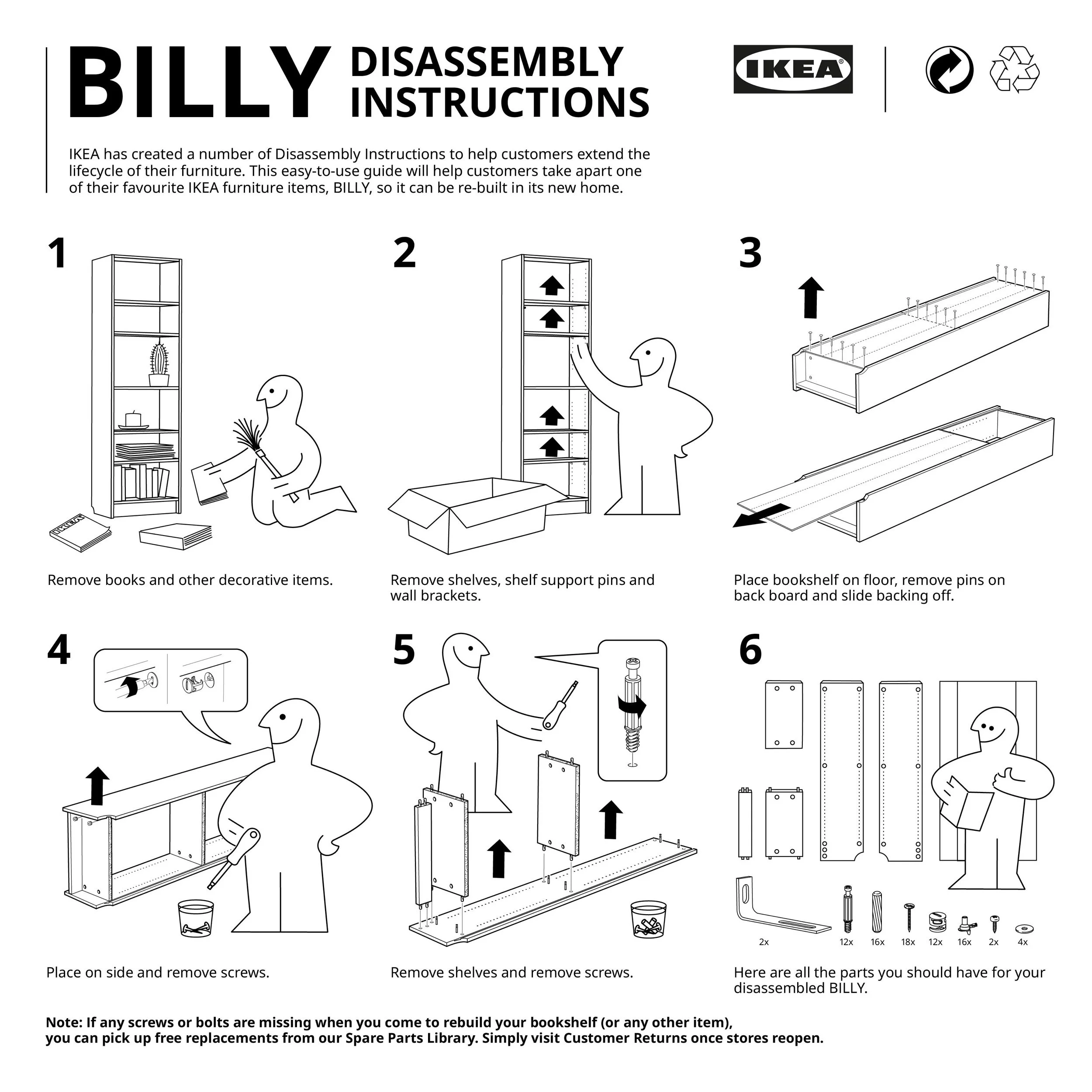 BILLY DISASSEMBLY INSTRUCTIONS

IKEA

IKEA has created a number of Disassembly Instructions to help customers extend the lifecycle of their furniture. This easy-to-use guide will help customers take apart one of their favourite IKEA furniture items, BILLY, so it can be re-built in its new home.

1

IKEA

Remove books and other decorative items.

2

Remove shelves, shelf support pins and wall brackets.

3

Place bookshelf on floor, remove pins on back board and slide backing off.

4

Place on side and remove screws.

5

Remove shelves and remove screws.

6

2x 12x 16x 18x 12x 16x 2x 4x

Here are all the parts you should have for your disassembled BILLY.

Note: If any screws or bolts are missing when you come to rebuild your bookshelf (or any other item), you can pick up free replacements from our Spare Parts Library. Simply visit Customer Returns once stores reopen.