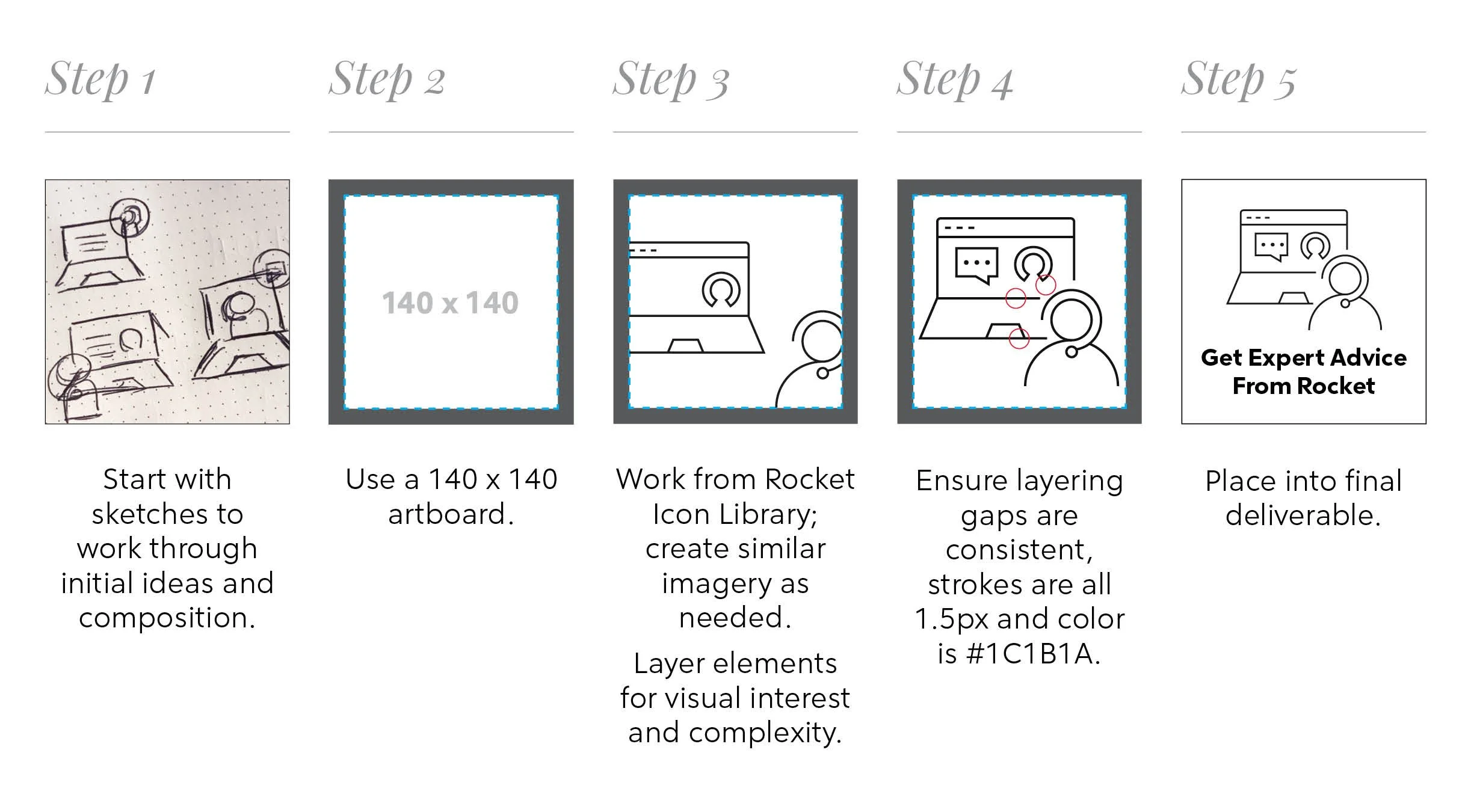 Step 1

Start with sketches to work through initial ideas and composition.

Step 2

140 x 140

Use a 140 x 140 artboard.

Step 3

Work from Rocket Icon Library; create similar imagery as needed.

Layer elements for visual interest and complexity.

Step 4

Ensure layering gaps are consistent, strokes are all 1.5px and color is #1C1B1A.

Step 5

Get Expert Advice From Rocket

Place into final deliverable.