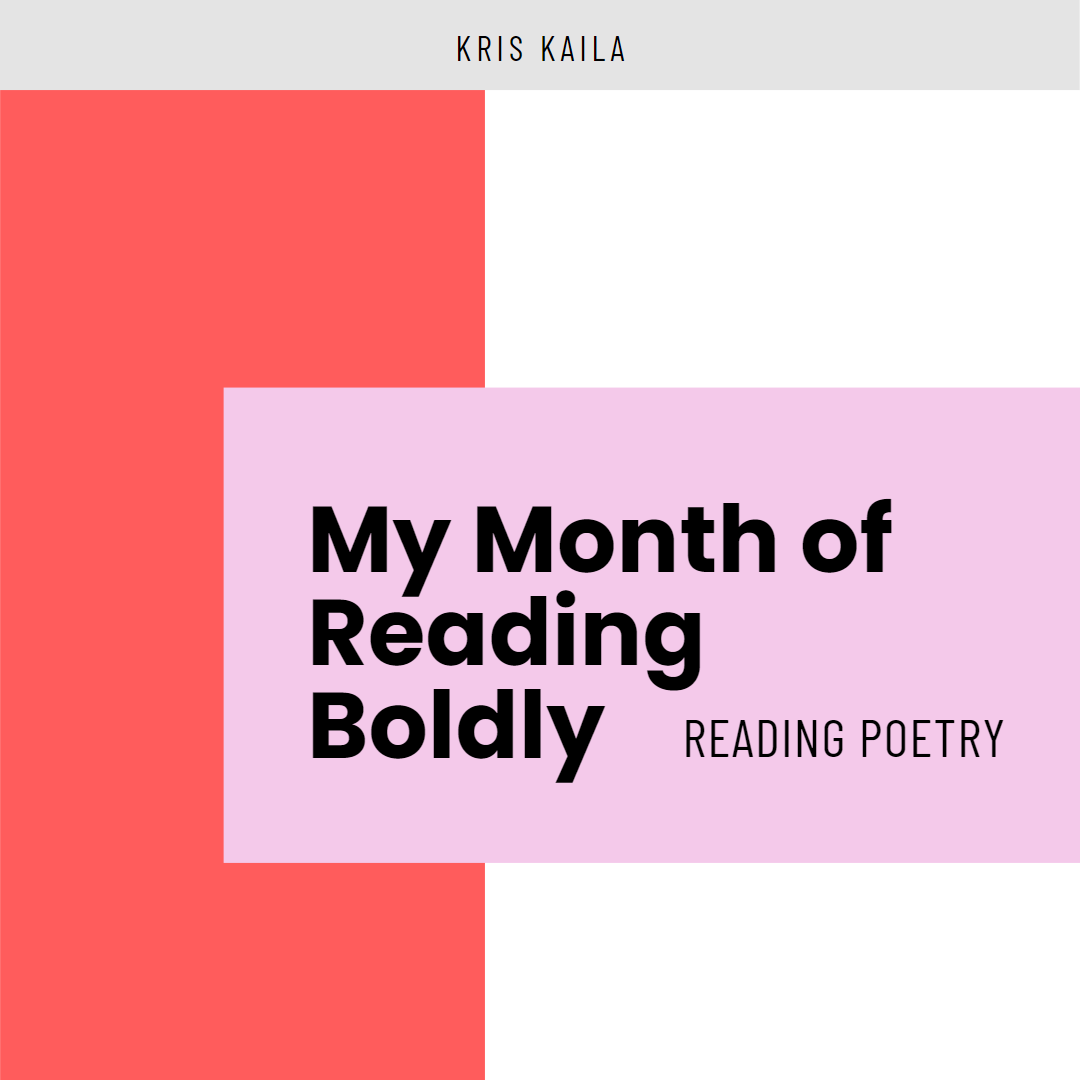 KRIS KAILA

My Month of Reading Boldly

READING POETRY