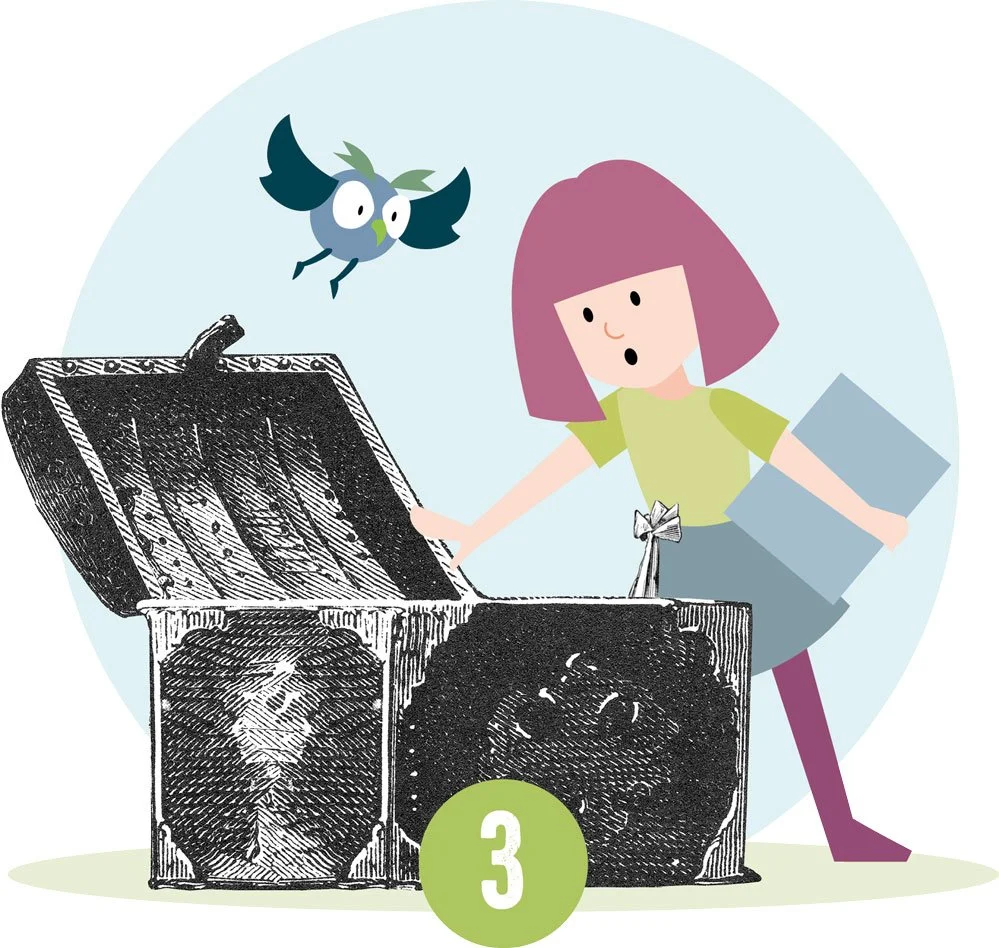 3