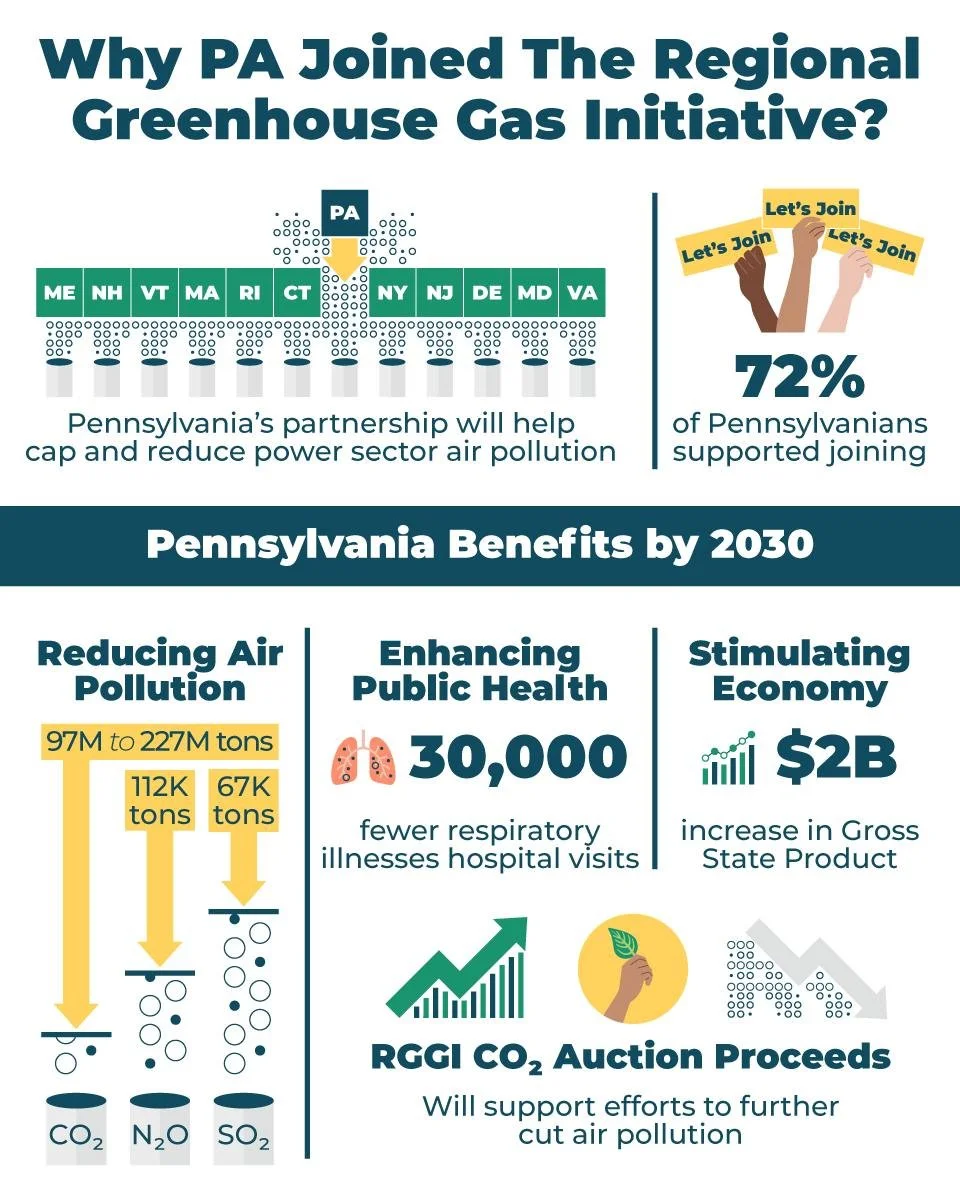 Why PA Joined The Regional Greenhouse Gas Initiative?

PA

ME NH VT MA RI CT NY NJ DE MD VA

Pennsylvania's partnership will help cap and reduce power sector air pollution

Let's Join
Let's Join
Let's Join

72%
of Pennsylvanians supported joining

Pennsylvania Benefits by 2030

Reducing Air Pollution

97M to 227M tons
112K tons
67K tons

$CO_2$ $N_2O$ $SO_2$

Enhancing Public Health

30,000

fewer respiratory illnesses hospital visits

Stimulating Economy

$2B

increase in Gross State Product

RGGI $CO_2$ Auction Proceeds
Will support efforts to further cut air pollution