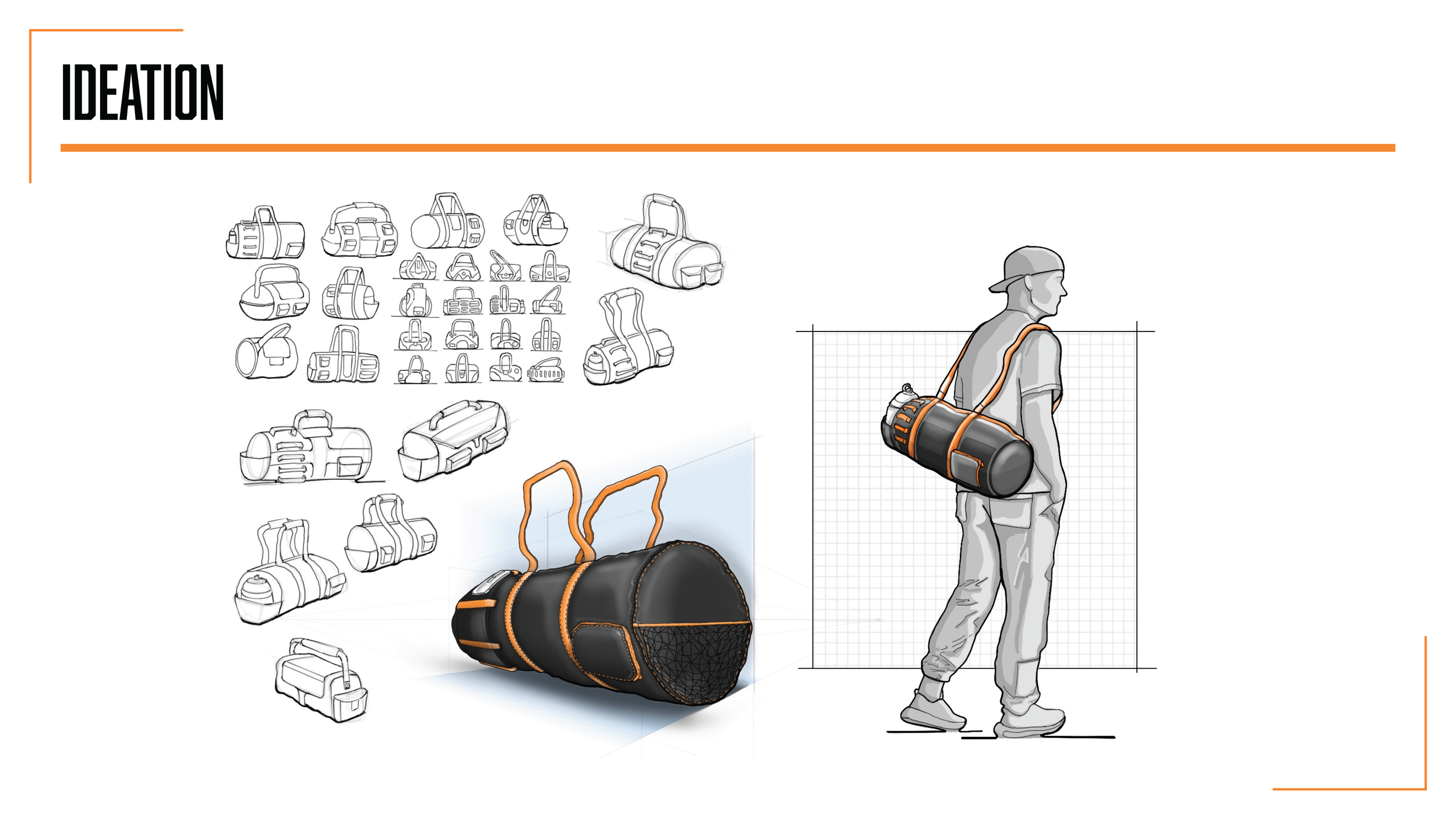 IDEATION