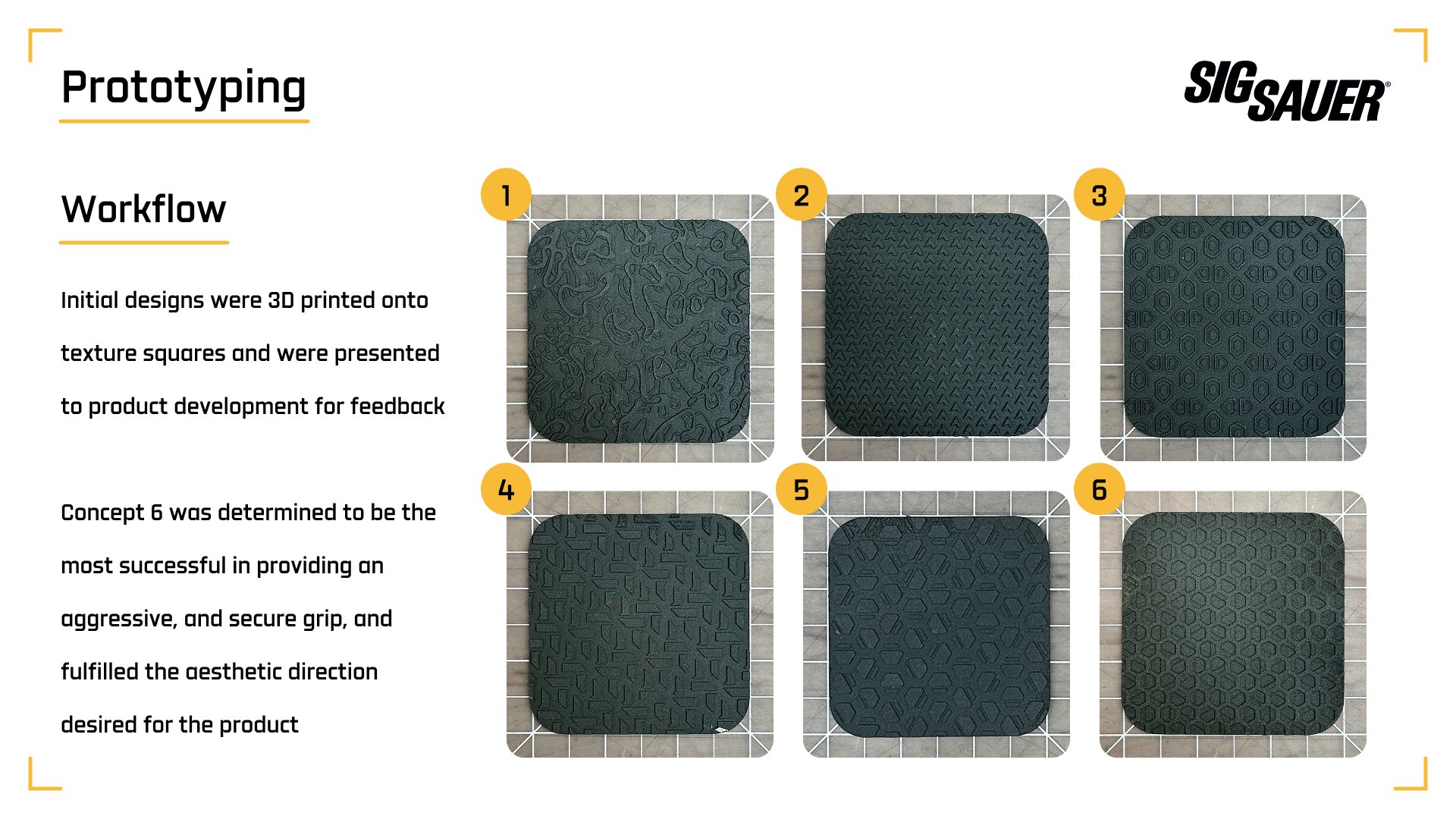 Prototyping

SIG SAUER®

Workflow

Initial designs were 3D printed onto texture squares and were presented to product development for feedback

Concept 6 was determined to be the most successful in providing an aggressive, and secure grip, and fulfilled the aesthetic direction desired for the product

1

2

3

4

5

6