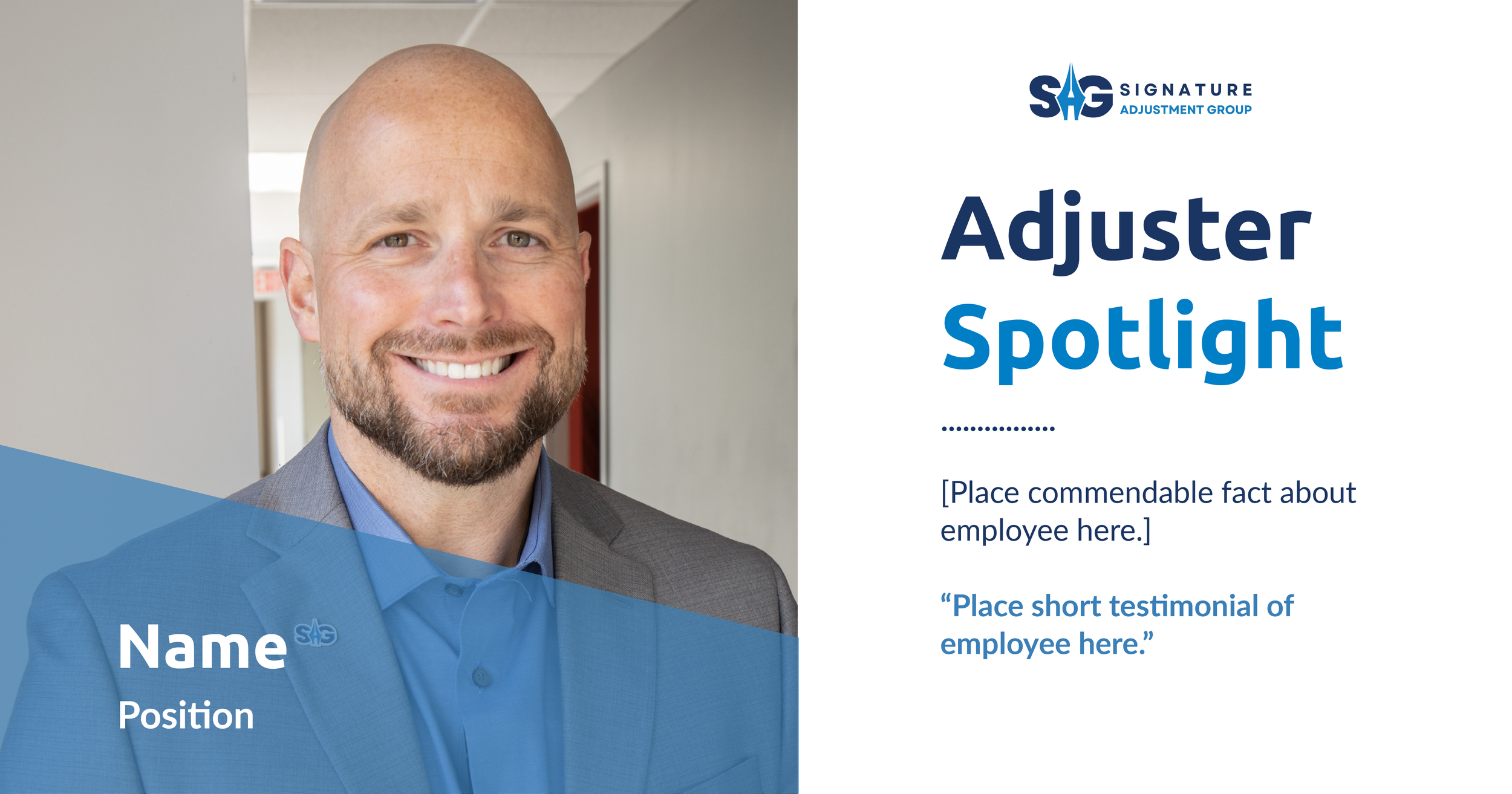 SAG SIGNATURE ADJUSTMENT GROUP

Adjuster Spotlight

[Place commendable fact about employee here.]

“Place short testimonial of employee here.”

Name SAG

Position