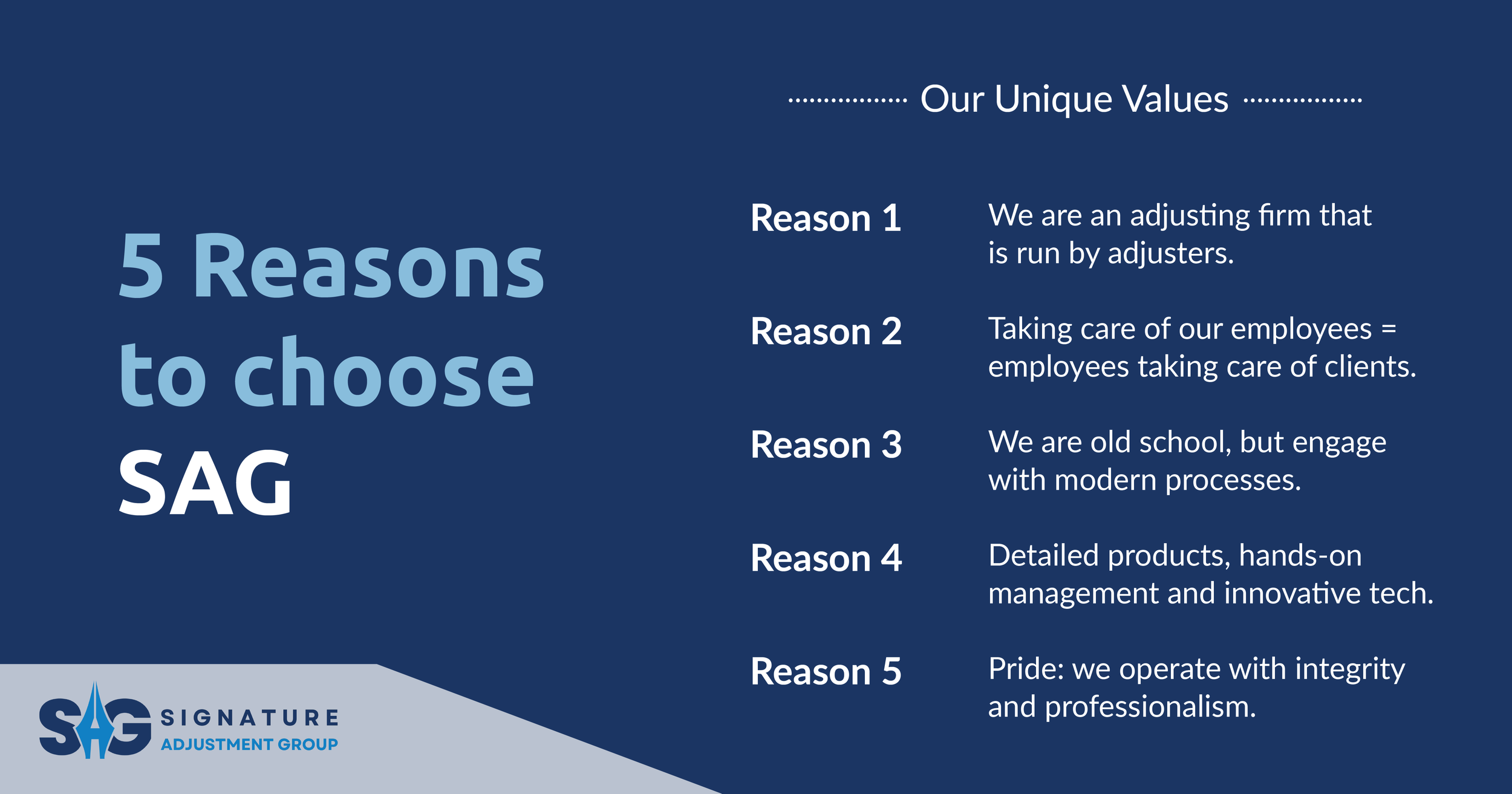 5 Reasons to choose SAG

SAG SIGNATURE ADJUSTMENT GROUP

Our Unique Values

Reason 1
We are an adjusting firm that is run by adjusters.

Reason 2
Taking care of our employees = employees taking care of clients.

Reason 3
We are old school, but engage with modern processes.

Reason 4
Detailed products, hands-on management and innovative tech.

Reason 5
Pride: we operate with integrity and professionalism.