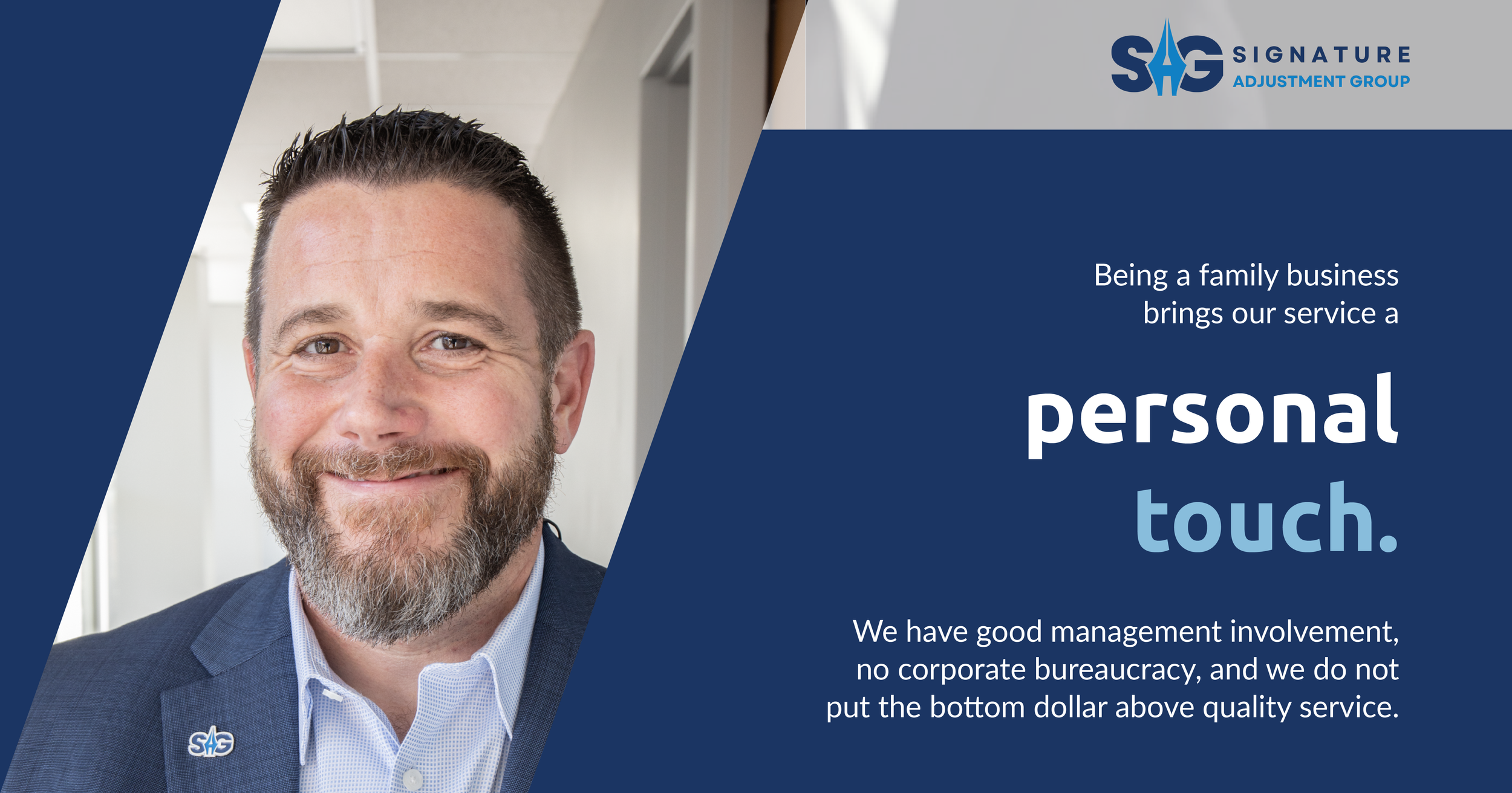 SAG SIGNATURE ADJUSTMENT GROUP

Being a family business brings our service a

personal touch.

We have good management involvement, no corporate bureaucracy, and we do not put the bottom dollar above quality service.

SAG