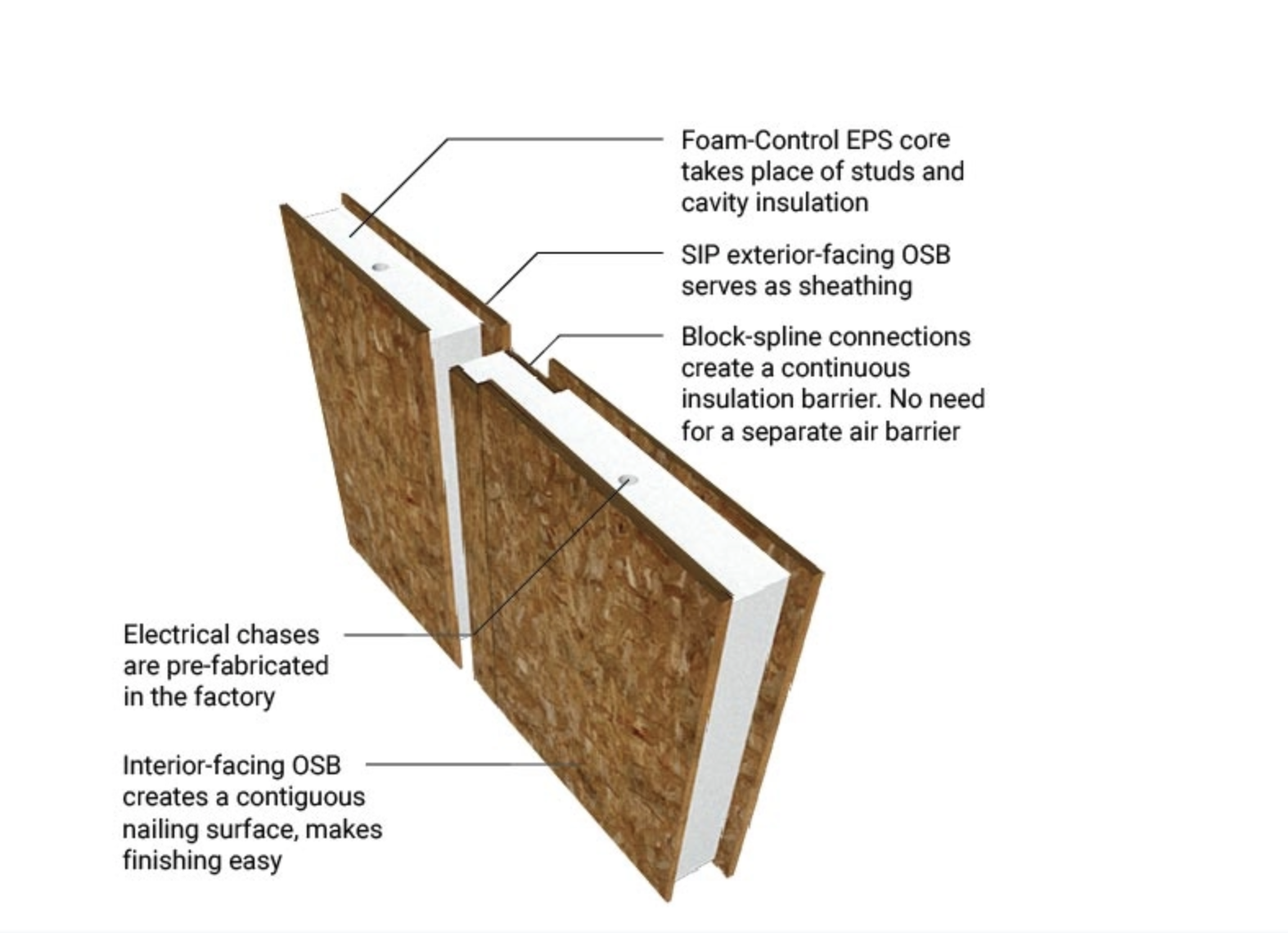 Foam-Control EPS core takes place of studs and cavity insulation

SIP exterior-facing OSB serves as sheathing

Block-spline connections create a continuous insulation barrier. No need for a separate air barrier

Electrical chases are pre-fabricated in the factory

Interior-facing OSB creates a contiguous nailing surface, makes finishing easy