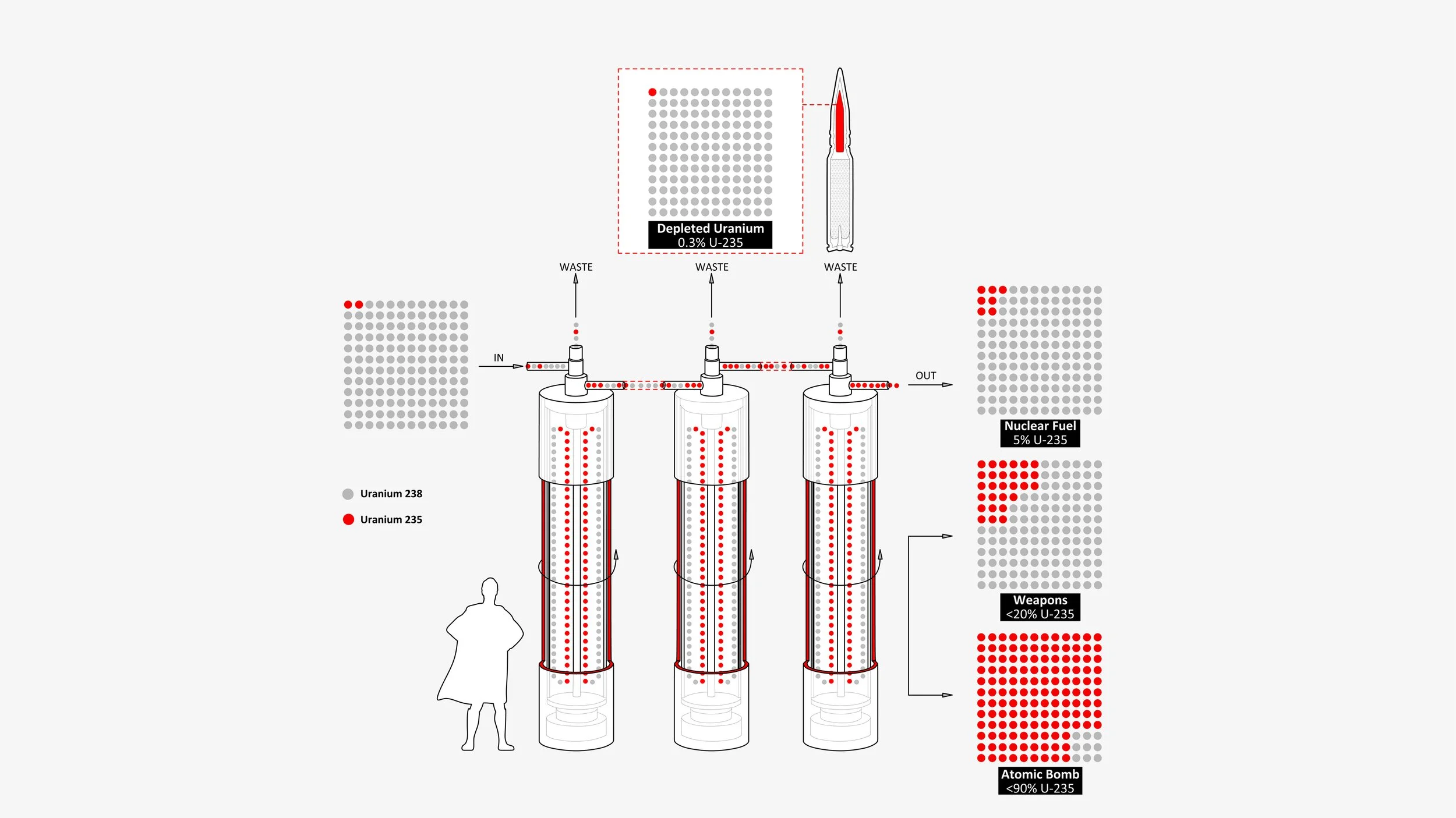 Depleted Uranium
0.3% U-235

WASTE

WASTE

WASTE

IN

OUT

Uranium 238

Uranium 235

Nuclear Fuel
5% U-235

Weapons
<20% U-235

Atomic Bomb
<90% U-235