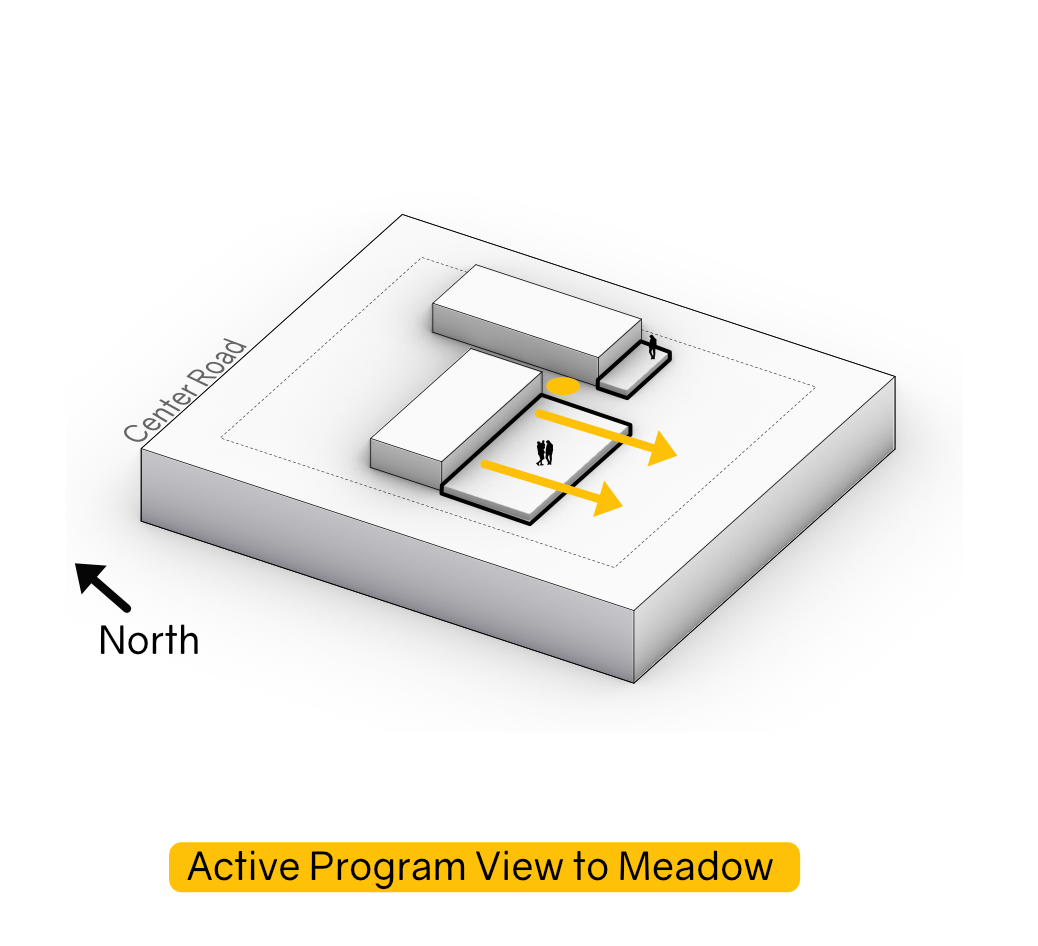 Center Road

North

Active Program View to Meadow