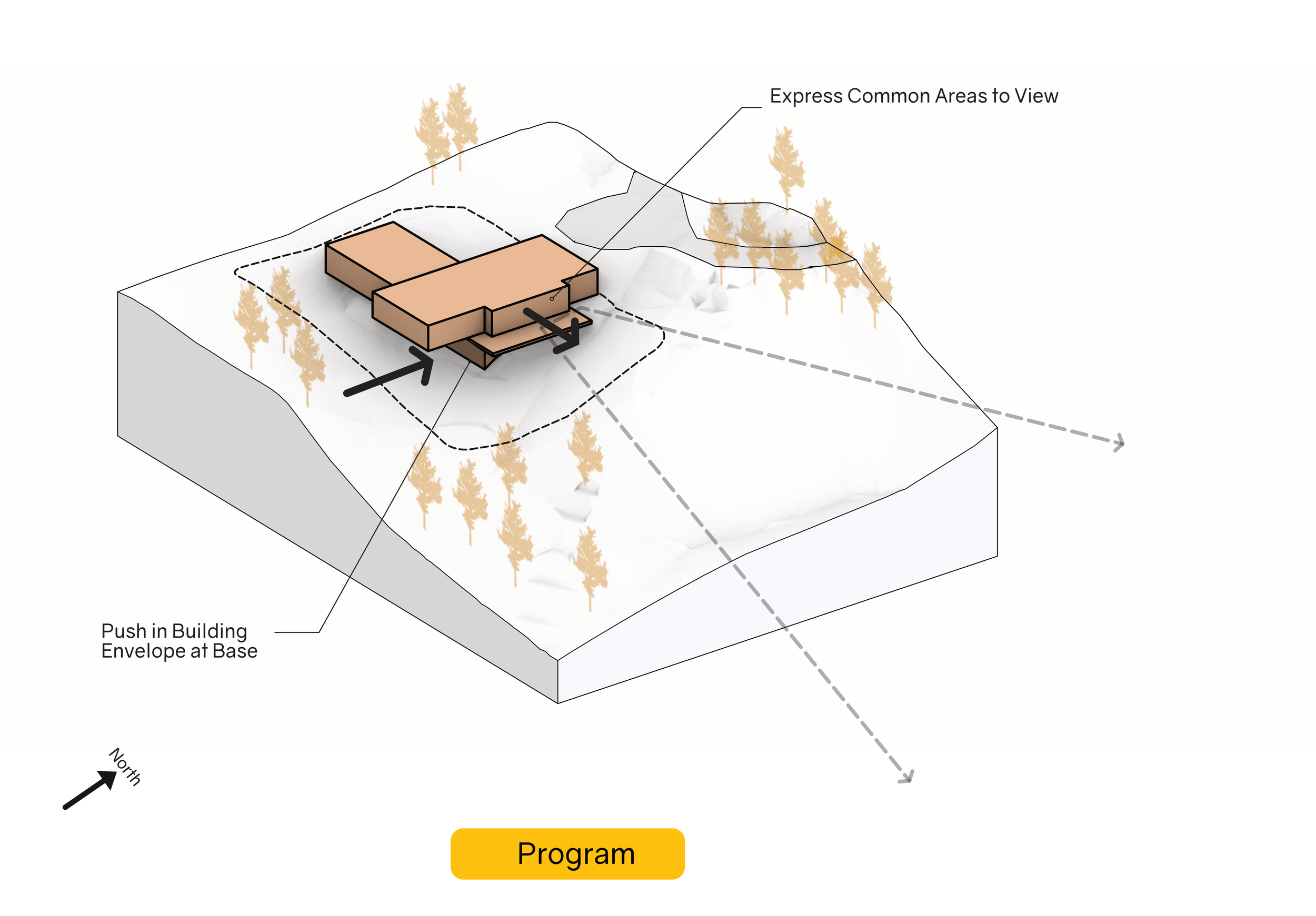 Express Common Areas to View

Push in Building Envelope at Base

North

Program