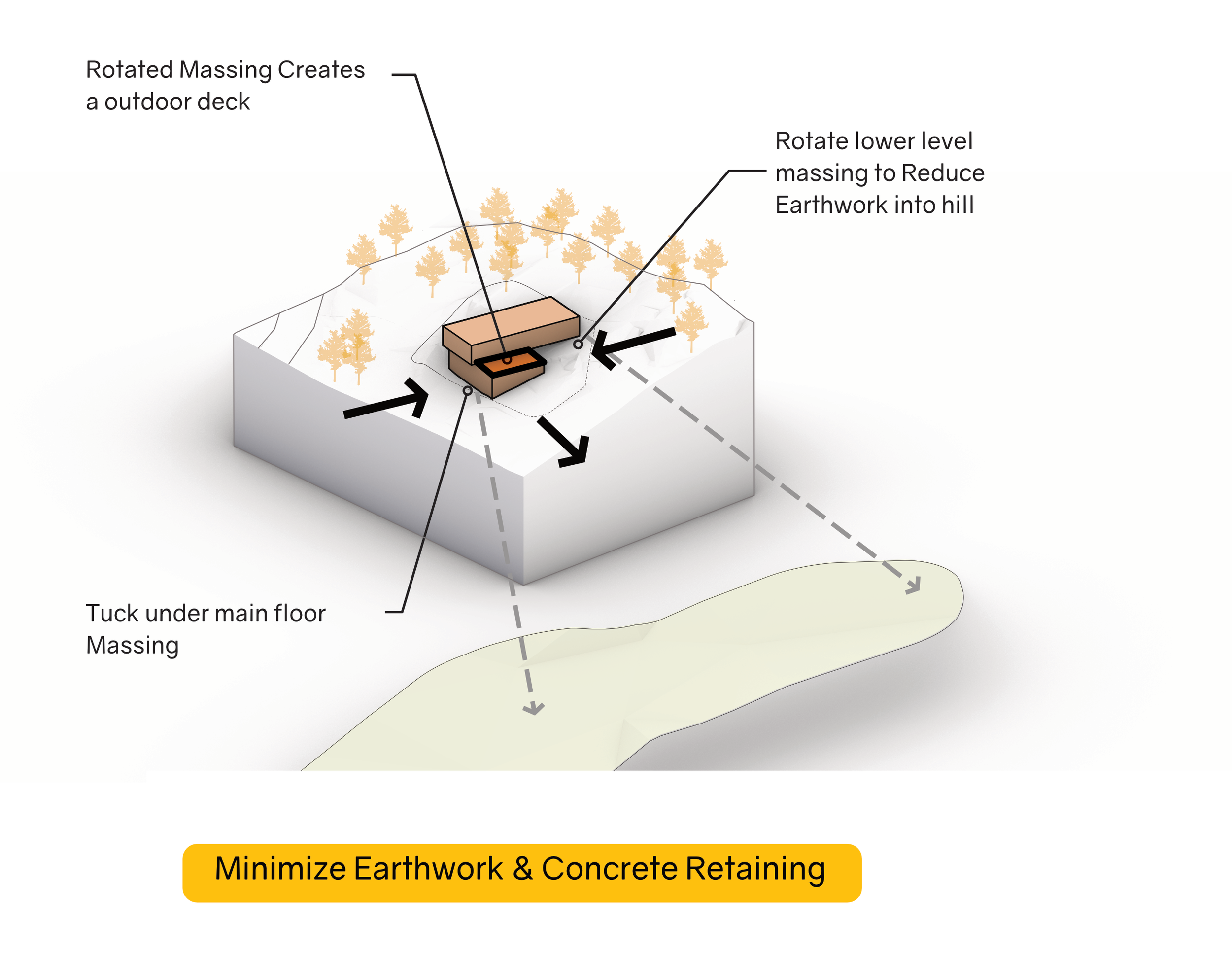 Rotated Massing Creates a outdoor deck

Rotate lower level massing to Reduce Earthwork into hill

Tuck under main floor Massing

Minimize Earthwork & Concrete Retaining