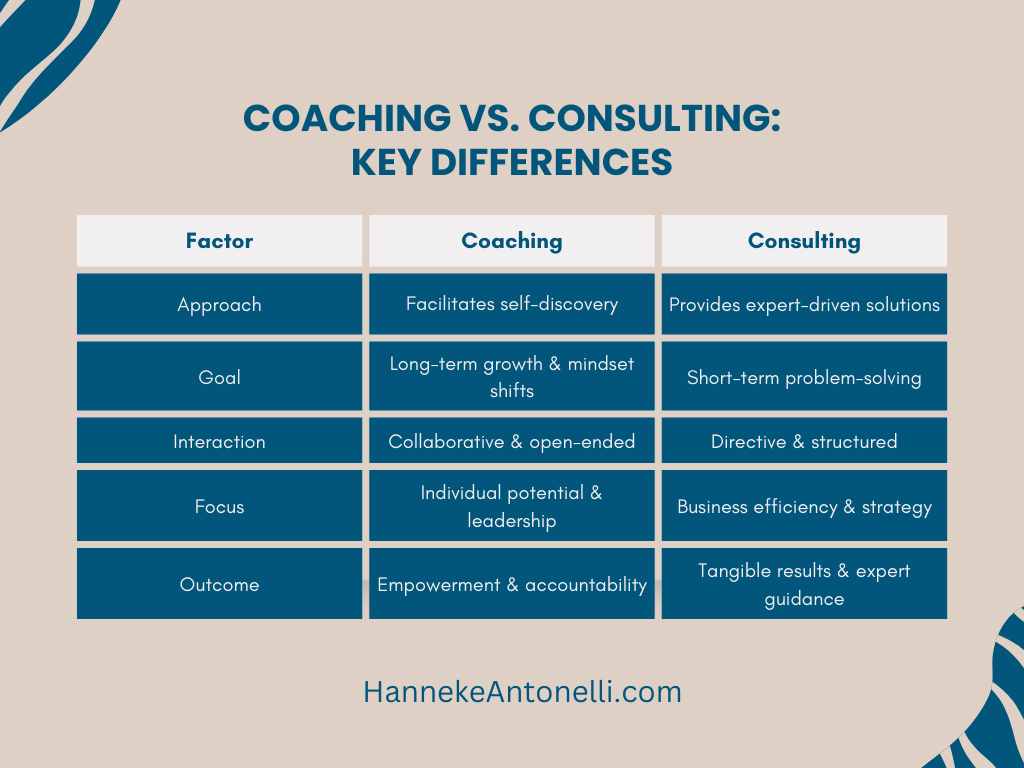 COACHING VS. CONSULTING:
KEY DIFFERENCES

| Factor | Coaching | Consulting |
|---|---|---|
| Approach | Facilitates self-discovery | Provides expert-driven solutions |
| Goal | Long-term growth & mindset shifts | Short-term problem-solving |
| Interaction | Collaborative & open-ended | Directive & structured |
| Focus | Individual potential & leadership | Business efficiency & strategy |
| Outcome | Empowerment & accountability | Tangible results & expert guidance |

HannekeAntonelli.com