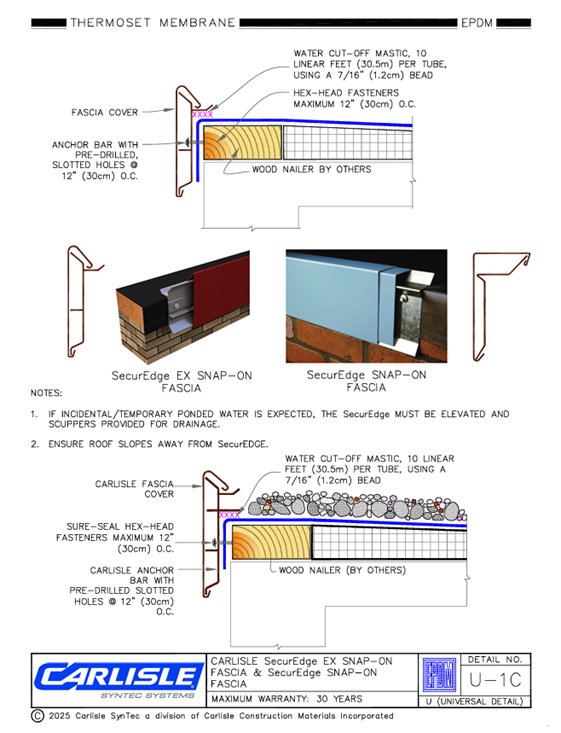 THERMOSET MEMBRANE

EPDM

WATER CUT-OFF MASTIC, 10 LINEAR FEET (30.5m) PER TUBE, USING A 7/16" (1.2cm) BEAD

HEX-HEAD FASTENERS MAXIMUM 12" (30cm) O.C.

FASCIA COVER

XXXX

ANCHOR BAR WITH PRE-DRILLED, SLOTTED HOLES @ 12" (30cm) O.C.

WOOD NAILER BY OTHERS

SecurEdge EX SNAP-ON FASCIA

SecurEdge SNAP-ON FASCIA

NOTES:

1. IF INCIDENTAL/TEMPORARY PONDED WATER IS EXPECTED, THE SecurEdge MUST BE ELEVATED AND SCUPPERS PROVIDED FOR DRAINAGE.

2. ENSURE ROOF SLOPES AWAY FROM SecurEDGE.

WATER CUT-OFF MASTIC, 10 LINEAR FEET (30.5m) PER TUBE, USING A 7/16" (1.2cm) BEAD

CARLISLE FASCIA COVER

XXXX

SURE-SEAL HEX-HEAD FASTENERS MAXIMUM 12" (30cm) O.C.

CARLISLE ANCHOR BAR WITH PRE-DRILLED SLOTTED HOLES @ 12" (30cm) O.C.

WOOD NAILER (BY OTHERS)

CARLISLE
SYNTEC SYSTEMS

CARLISLE SecurEdge EX SNAP-ON FASCIA & SecurEdge SNAP-ON FASCIA

MAXIMUM WARRANTY: 30 YEARS

EPDM

DETAIL NO.

U-1C

U (UNIVERSAL DETAIL)

© 2025 Carlisle SynTec a division of Carlisle Construction Materials Incorporated