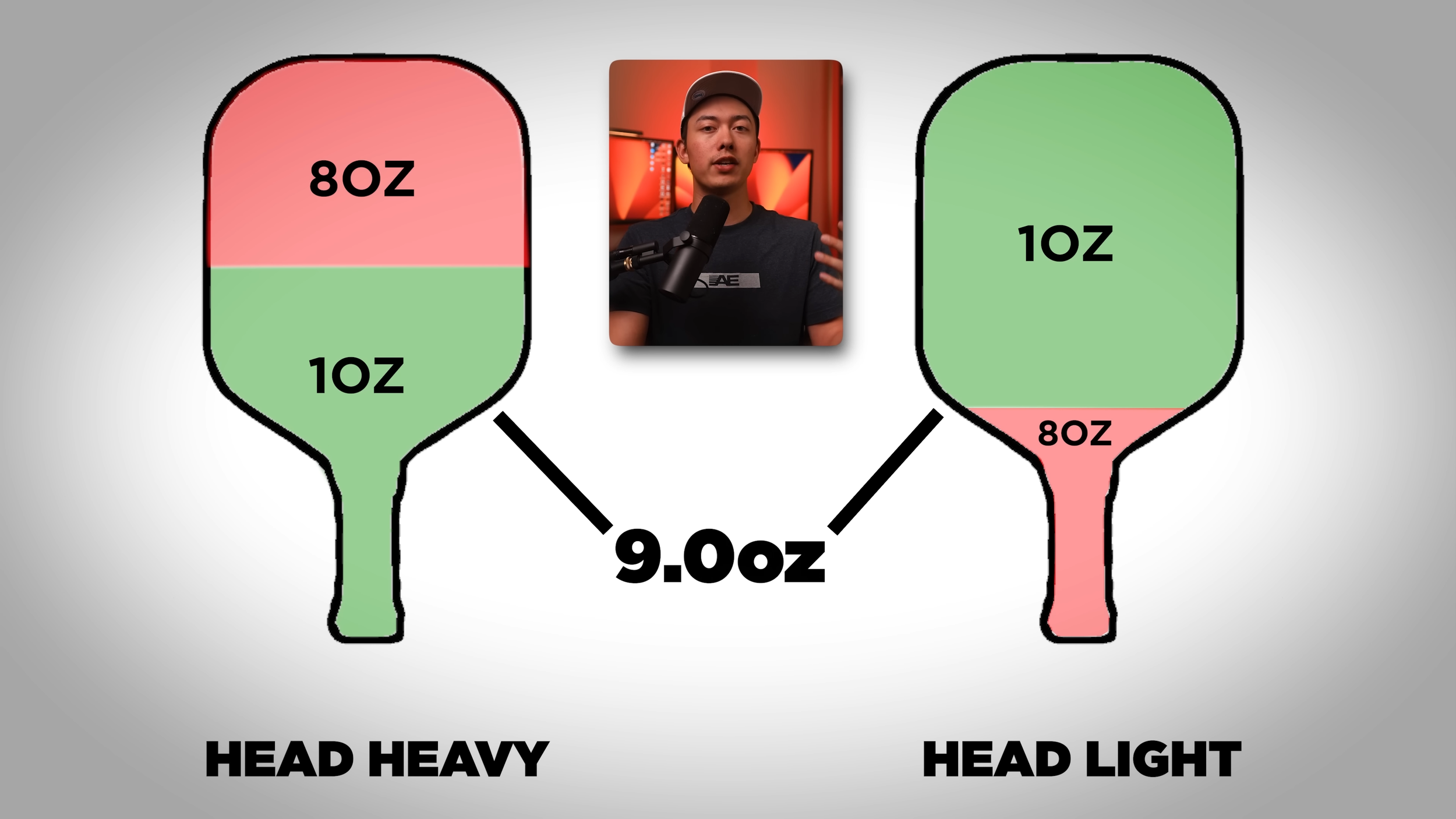 8OZ

1OZ

AE

1OZ

8OZ

9.0oz

HEAD HEAVY

HEAD LIGHT