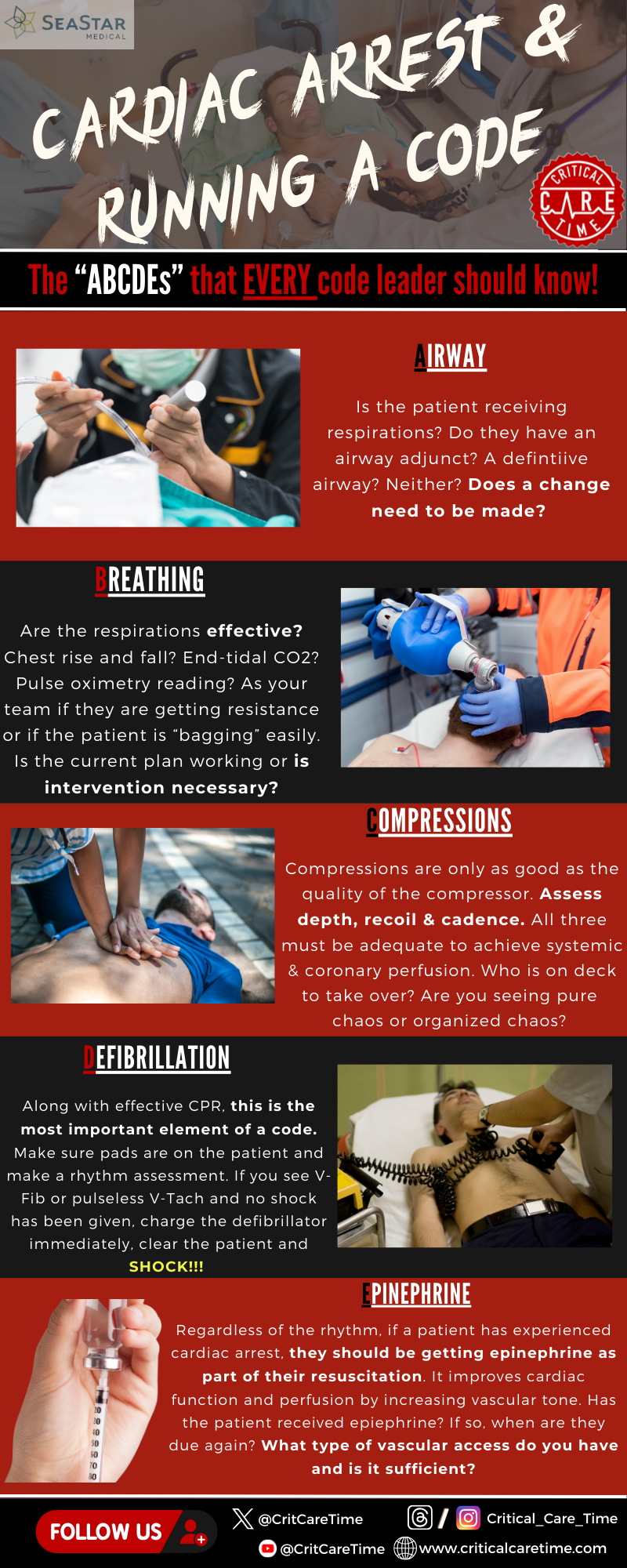 SEASTAR MEDICAL

CARDIAC ARREST & RUNNING A CODE

CRITICAL CARE TIME

The "ABCDEs" that EVERY code leader should know!

AIRWAY

Is the patient receiving respirations? Do they have an airway adjunct? A defintiive airway? Neither? Does a change need to be made?

BREATHING

Are the respirations effective? Chest rise and fall? End-tidal CO2? Pulse oximetry reading? As your team if they are getting resistance or if the patient is "bagging" easily. Is the current plan working or is intervention necessary?

COMPRESSIONS

Compressions are only as good as the quality of the compressor. Assess depth, recoil & cadence. All three must be adequate to achieve systemic & coronary perfusion. Who is on deck to take over? Are you seeing pure chaos or organized chaos?

DEFIBRILLATION

Along with effective CPR, this is the most important element of a code. Make sure pads are on the patient and make a rhythm assessment. If you see V-Fib or pulseless V-Tach and no shock has been given, charge the defibrillator immediately, clear the patient and SHOCK!!!

EPINEPHRINE

Regardless of the rhythm, if a patient has experienced cardiac arrest, they should be getting epinephrine as part of their resuscitation. It improves cardiac function and perfusion by increasing vascular tone. Has the patient received epiephrine? If so, when are they due again? What type of vascular access do you have and is it sufficient?

20 30 40 50 60 70 80

FOLLOW US

@CritCareTime

/ Critical_Care_Time

@CritCareTime

www.criticalcaretime.com