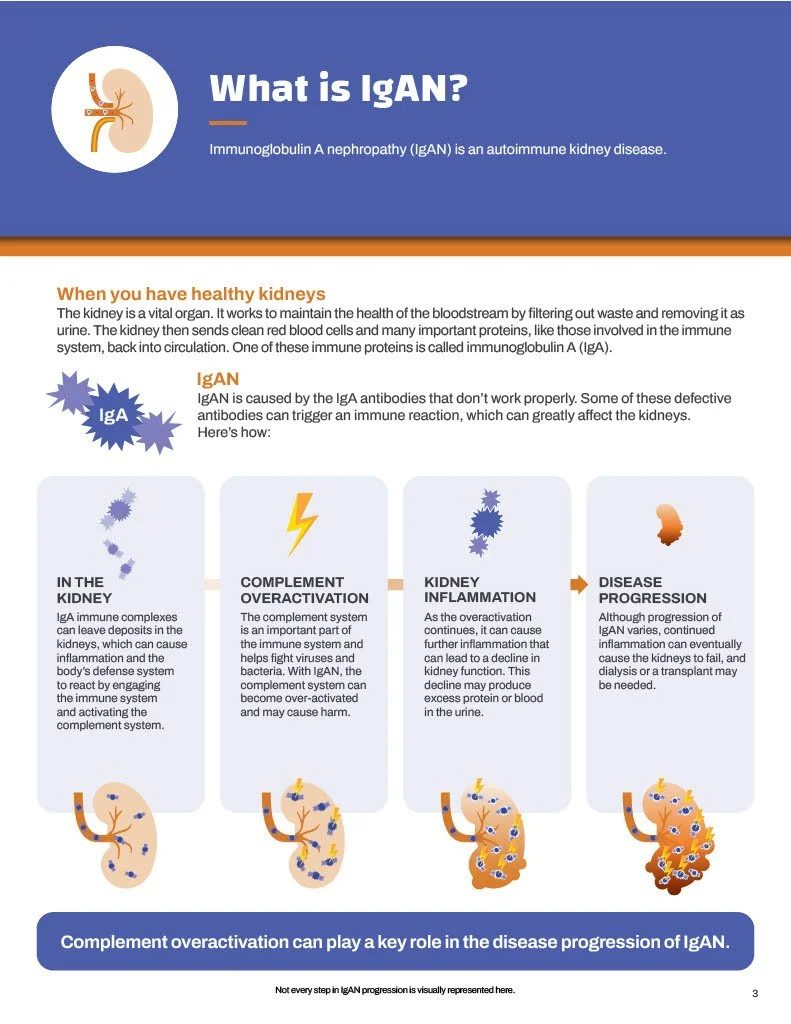 What is IgAN?

Immunoglobulin A nephropathy (IgAN) is an autoimmune kidney disease.

When you have healthy kidneys
The kidney is a vital organ. It works to maintain the health of the bloodstream by filtering out waste and removing it as urine. The kidney then sends clean red blood cells and many important proteins, like those involved in the immune system, back into circulation. One of these immune proteins is called immunoglobulin A (IgA).

IgA

IgAN
IgAN is caused by the IgA antibodies that don't work properly. Some of these defective antibodies can trigger an immune reaction, which can greatly affect the kidneys. Here's how:

IN THE KIDNEY
IgA immune complexes can leave deposits in the kidneys, which can cause inflammation and the body's defense system to react by engaging the immune system and activating the complement system.

COMPLEMENT OVERACTIVATION
The complement system is an important part of the immune system and helps fight viruses and bacteria. With IgAN, the complement system can become over-activated and may cause harm.

KIDNEY INFLAMMATION
As the overactivation continues, it can cause further inflammation that can lead to a decline in kidney function. This decline may produce excess protein or blood in the urine.

DISEASE PROGRESSION
Although progression of IgAN varies, continued inflammation can eventually cause the kidneys to fail, and dialysis or a transplant may be needed.

Complement overactivation can play a key role in the disease progression of IgAN.

Not every step in IgAN progression is visually represented here.

3