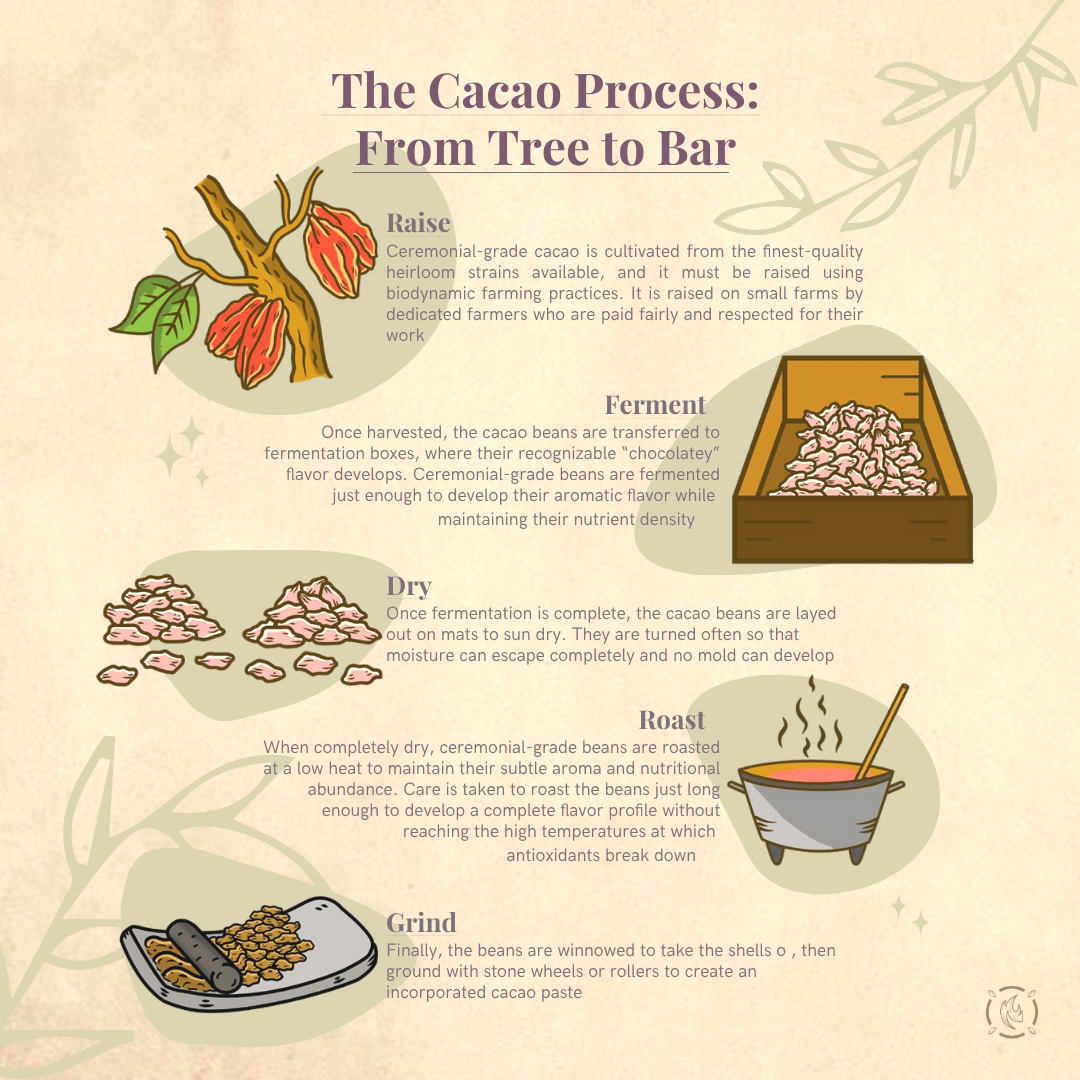 The Cacao Process:
From Tree to Bar

Raise
Ceremonial-grade cacao is cultivated from the finest-quality heirloom strains available, and it must be raised using biodynamic farming practices. It is raised on small farms by dedicated farmers who are paid fairly and respected for their work

Ferment
Once harvested, the cacao beans are transferred to fermentation boxes, where their recognizable "chocolatey" flavor develops. Ceremonial-grade beans are fermented just enough to develop their aromatic flavor while maintaining their nutrient density

Dry
Once fermentation is complete, the cacao beans are layed out on mats to sun dry. They are turned often so that moisture can escape completely and no mold can develop

Roast
When completely dry, ceremonial-grade beans are roasted at a low heat to maintain their subtle aroma and nutritional abundance. Care is taken to roast the beans just long enough to develop a complete flavor profile without reaching the high temperatures at which antioxidants break down

Grind
Finally, the beans are winnowed to take the shells o , then ground with stone wheels or rollers to create an incorporated cacao paste