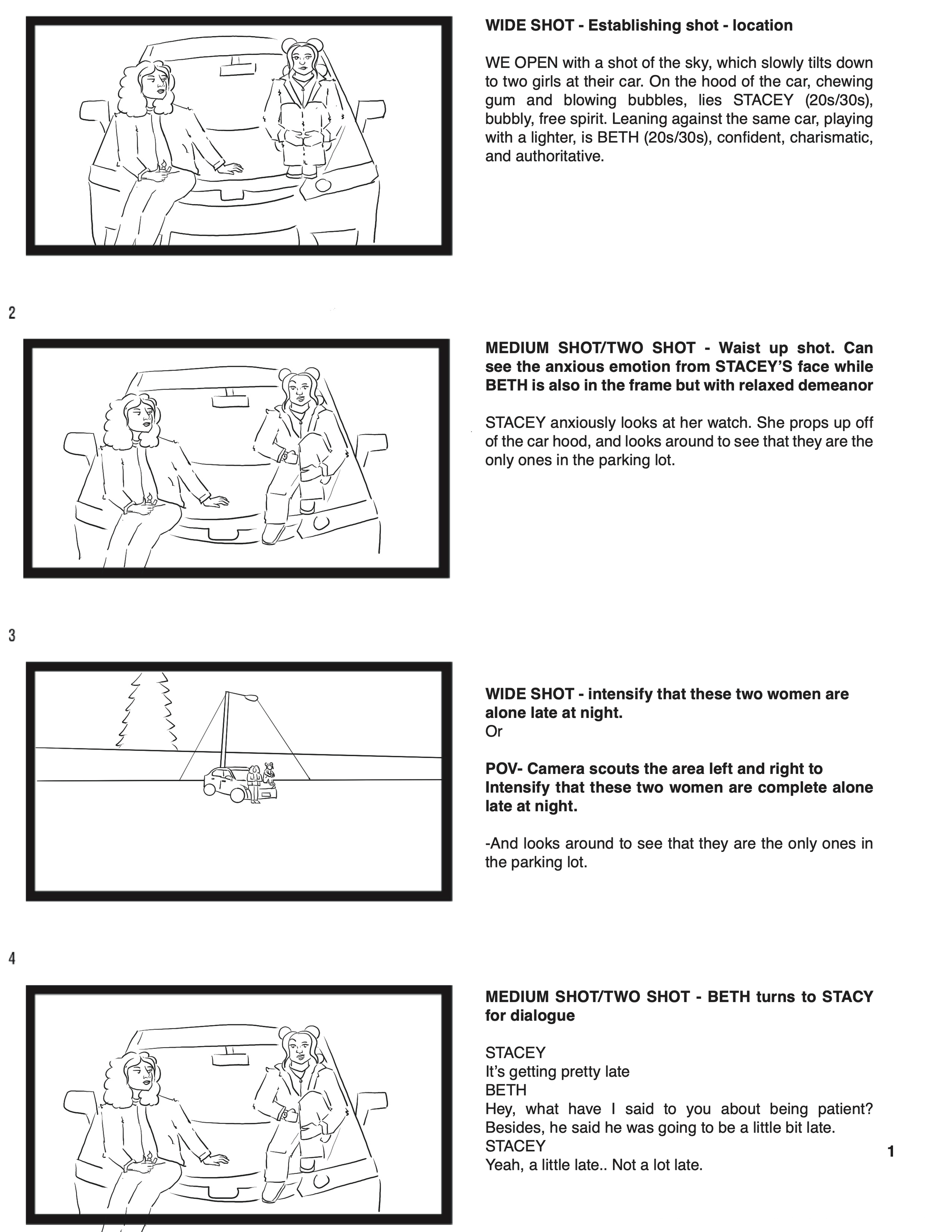 WIDE SHOT - Establishing shot - location

WE OPEN with a shot of the sky, which slowly tilts down to two girls at their car. On the hood of the car, chewing gum and blowing bubbles, lies STACEY (20s/30s), bubbly, free spirit. Leaning against the same car, playing with a lighter, is BETH (20s/30s), confident, charismatic, and authoritative.

2

MEDIUM SHOT/TWO SHOT - Waist up shot. Can see the anxious emotion from STACEY'S face while BETH is also in the frame but with relaxed demeanor

STACEY anxiously looks at her watch. She props up off of the car hood, and looks around to see that they are the only ones in the parking lot.

3

WIDE SHOT - intensify that these two women are alone late at night.
Or

POV- Camera scouts the area left and right to Intensify that these two women are complete alone late at night.

-And looks around to see that they are the only ones in the parking lot.

4

MEDIUM SHOT/TWO SHOT - BETH turns to STACY for dialogue

STACEY
It's getting pretty late
BETH
Hey, what have I said to you about being patient? Besides, he said he was going to be a little bit late.
STACEY
Yeah, a little late.. Not a lot late.

1