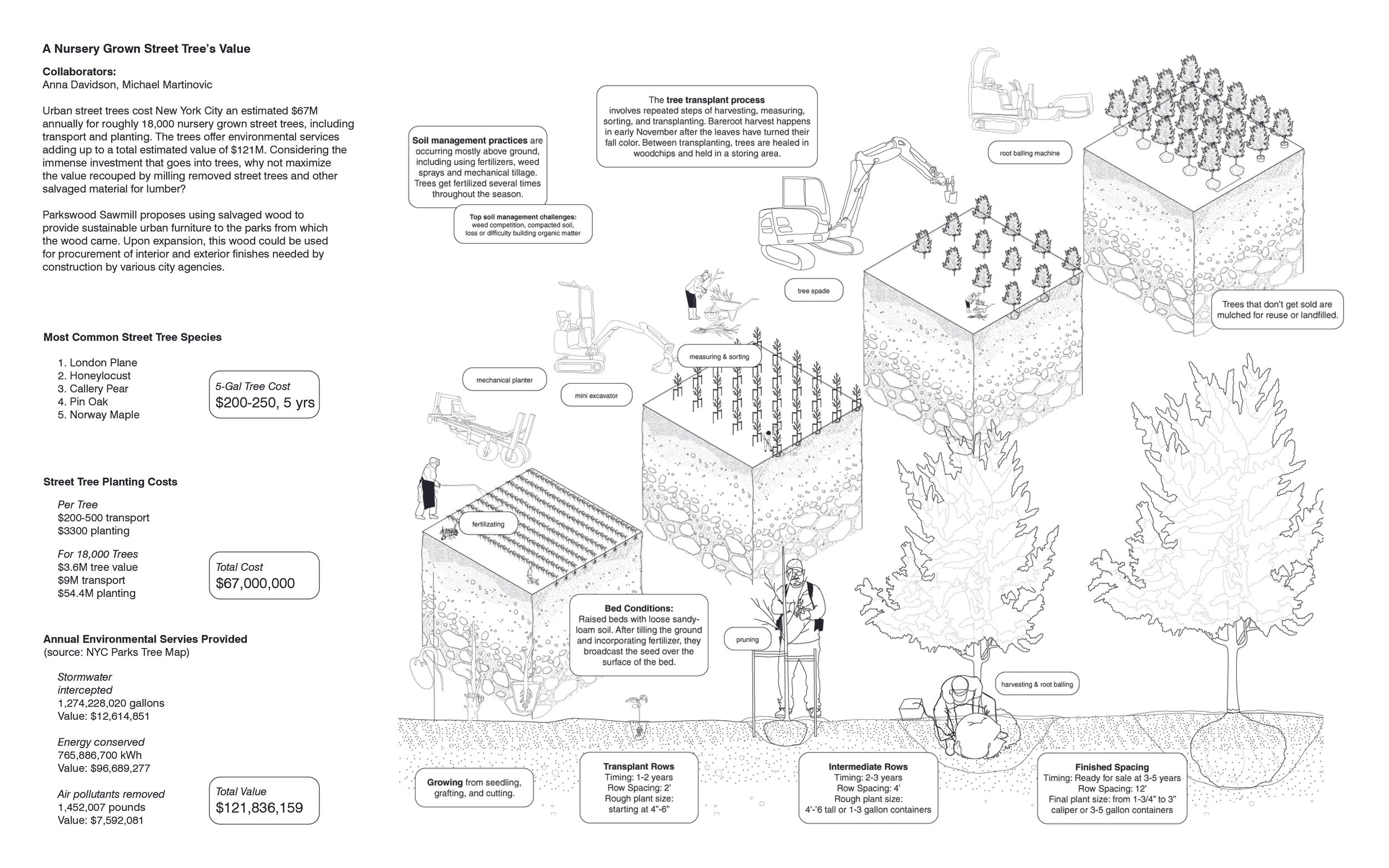 A Nursery Grown Street Tree's Value

Collaborators:
Anna Davidson, Michael Martinovic

Urban street trees cost New York City an estimated $67M annually for roughly 18,000 nursery grown street trees, including transport and planting. The trees offer environmental services adding up to a total estimated value of $121M. Considering the immense investment that goes into trees, why not maximize the value recouped by milling removed street trees and other salvaged material for lumber?

Parkswood Sawmill proposes using salvaged wood to provide sustainable urban furniture to the parks from which the wood came. Upon expansion, this wood could be used for procurement of interior and exterior finishes needed by construction by various city agencies.

Most Common Street Tree Species

1. London Plane
2. Honeylocust
3. Callery Pear
4. Pin Oak
5. Norway Maple

5-Gal Tree Cost
$200-250, 5 yrs

Street Tree Planting Costs

Per Tree
$200-500 transport
$3300 planting

For 18,000 Trees
$3.6M tree value
$9M transport
$54.4M planting

Total Cost
$67,000,000

Annual Environmental Servies Provided
(source: NYC Parks Tree Map)

Stormwater intercepted
1,274,228,020 gallons
Value: $12,614,851

Energy conserved
765,886,700 kWh
Value: $96,689,277

Air pollutants removed
1,452,007 pounds
Value: $7,592,081

Total Value
$121,836,159

Soil management practices are occurring mostly above ground, including using fertilizers, weed sprays and mechanical tillage. Trees get fertilized several times throughout the season.

Top soil management challenges: weed competition, compacted soil, loss or difficulty building organic matter

The tree transplant process involves repeated steps of harvesting, measuring, sorting, and transplanting. Bareroot harvest happens in early November after the leaves have turned their fall color. Between transplanting, trees are healed in woodchips and held in a storing area.

root balling machine

tree spade

Trees that don't get sold are mulched for reuse or landfilled.

measuring & sorting

mechanical planter

mini excavator

fertilizating

Bed Conditions:
Raised beds with loose sandy-loam soil. After tilling the ground and incorporating fertilizer, they broadcast the seed over the surface of the bed.

pruning

harvesting & root balling

Growing from seedling, grafting, and cutting.

Transplant Rows
Timing: 1-2 years
Row Spacing: 2'
Rough plant size: starting at 4"-6"

Intermediate Rows
Timing: 2-3 years
Row Spacing: 4'
Rough plant size: 4'-'6 tall or 1-3 gallon containers

Finished Spacing
Timing: Ready for sale at 3-5 years
Row Spacing: 12'
Final plant size: from 1-3/4" to 3" caliper or 3-5 gallon containers