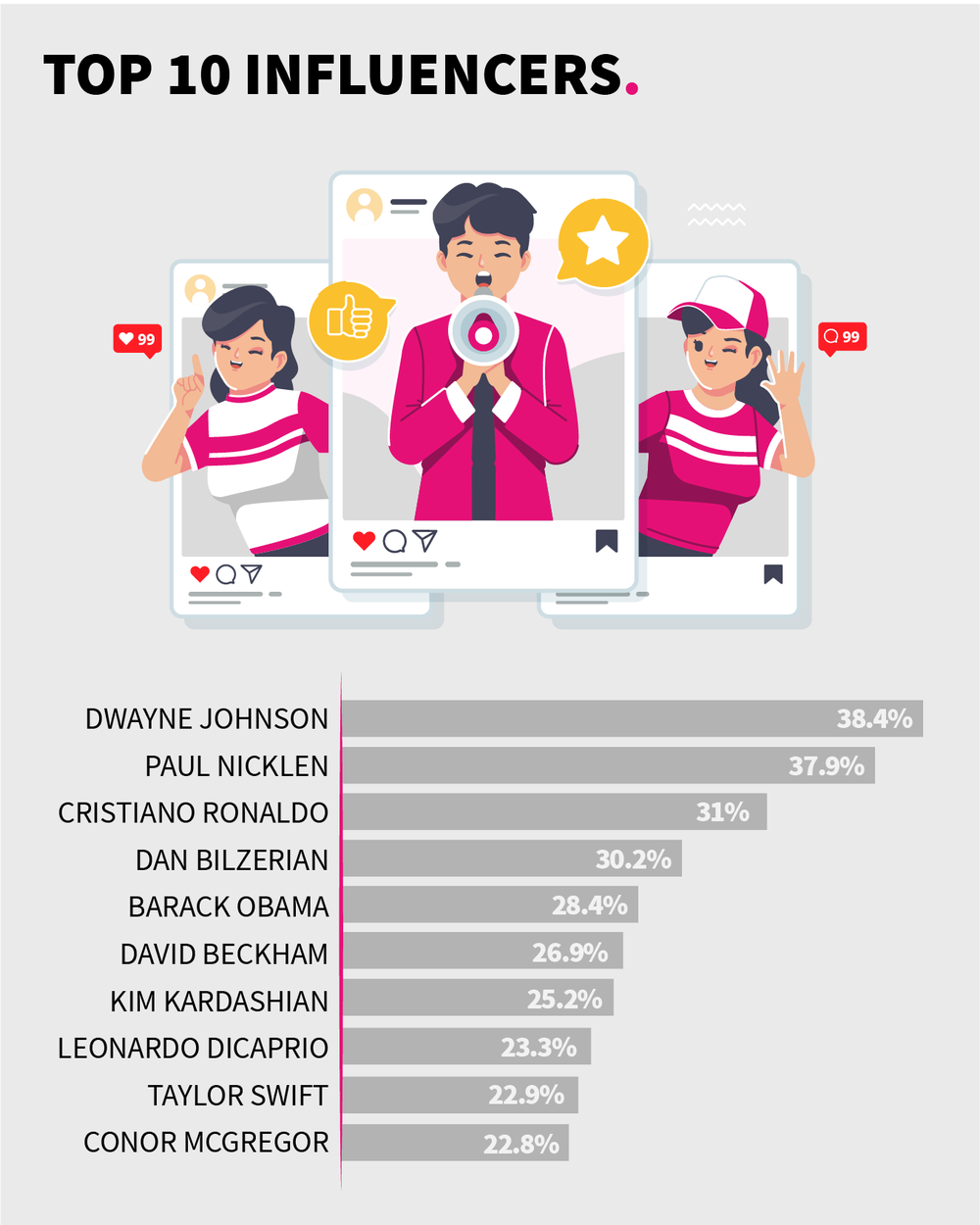 TOP 10 INFLUENCERS.

99

99

DWAYNE JOHNSON 38.4%
PAUL NICKLEN 37.9%
CRISTIANO RONALDO 31%
DAN BILZERIAN 30.2%
BARACK OBAMA 28.4%
DAVID BECKHAM 26.9%
KIM KARDASHIAN 25.2%
LEONARDO DICAPRIO 23.3%
TAYLOR SWIFT 22.9%
CONOR MCGREGOR 22.8%