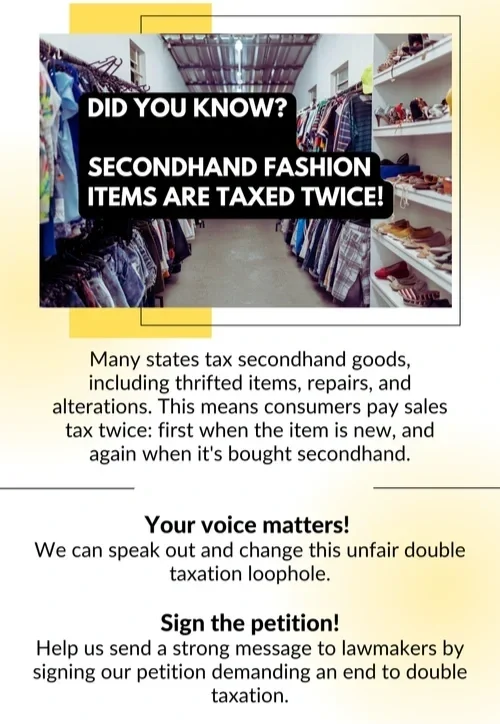 DID YOU KNOW?

SECONDHAND FASHION ITEMS ARE TAXED TWICE!

Many states tax secondhand goods, including thrifted items, repairs, and alterations. This means consumers pay sales tax twice: first when the item is new, and again when it's bought secondhand.

Your voice matters!
We can speak out and change this unfair double taxation loophole.

Sign the petition!
Help us send a strong message to lawmakers by signing our petition demanding an end to double taxation.