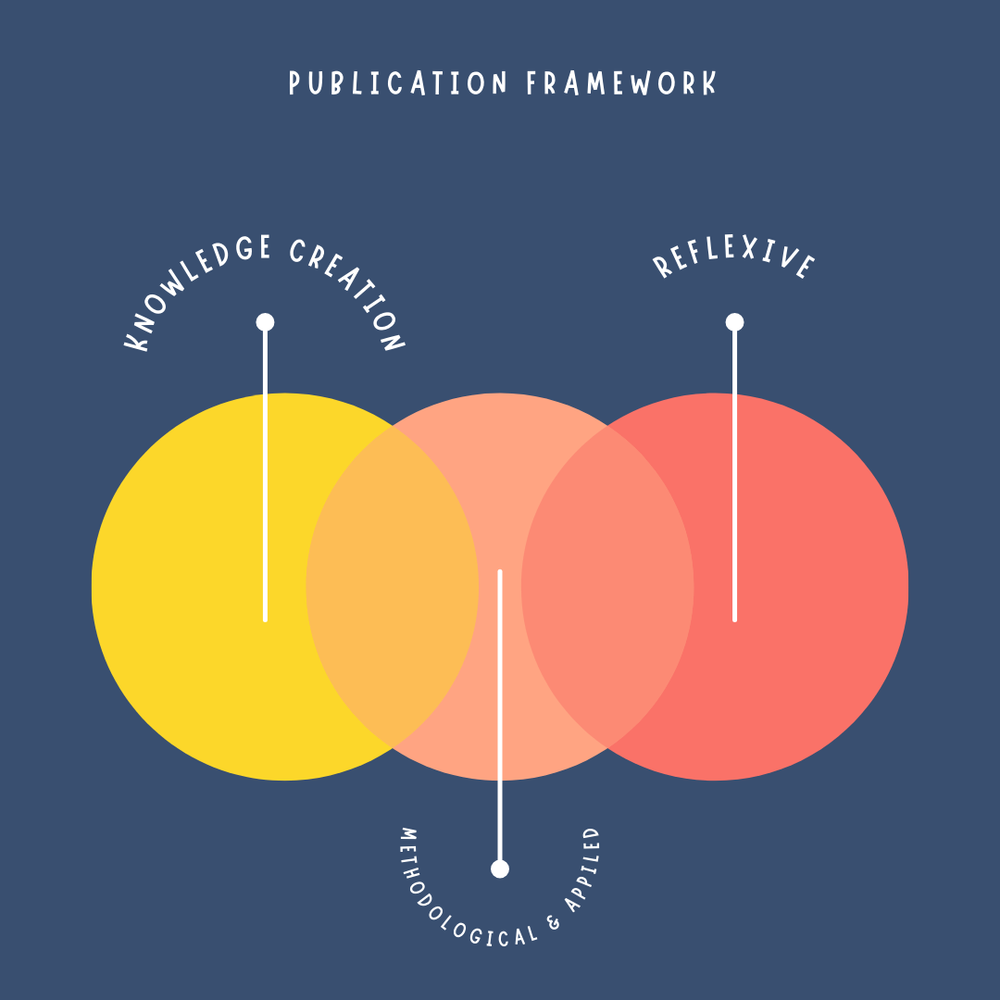 PUBLICATION FRAMEWORK

KNOWLEDGE CREATION

REFLEXIVE

METHODOLOGICAL & APPLIED