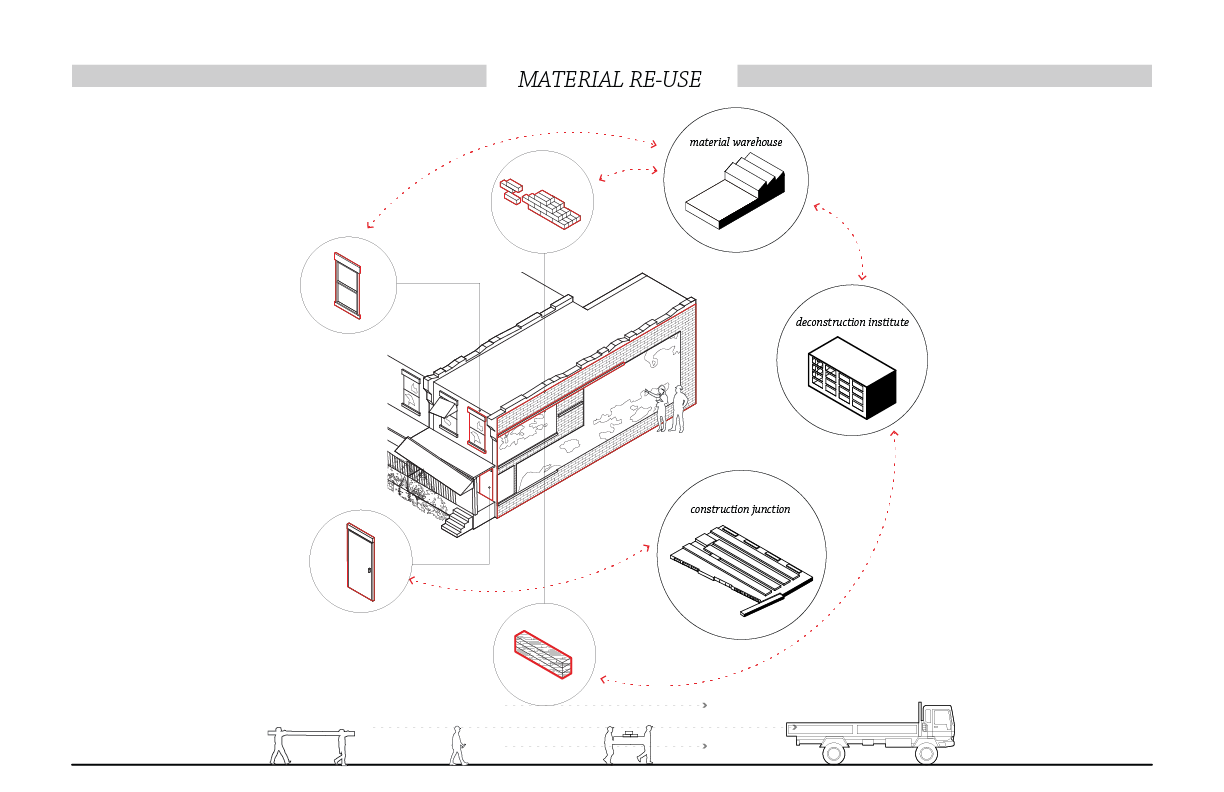 MATERIAL RE-USE

material warehouse

deconstruction institute

construction junction