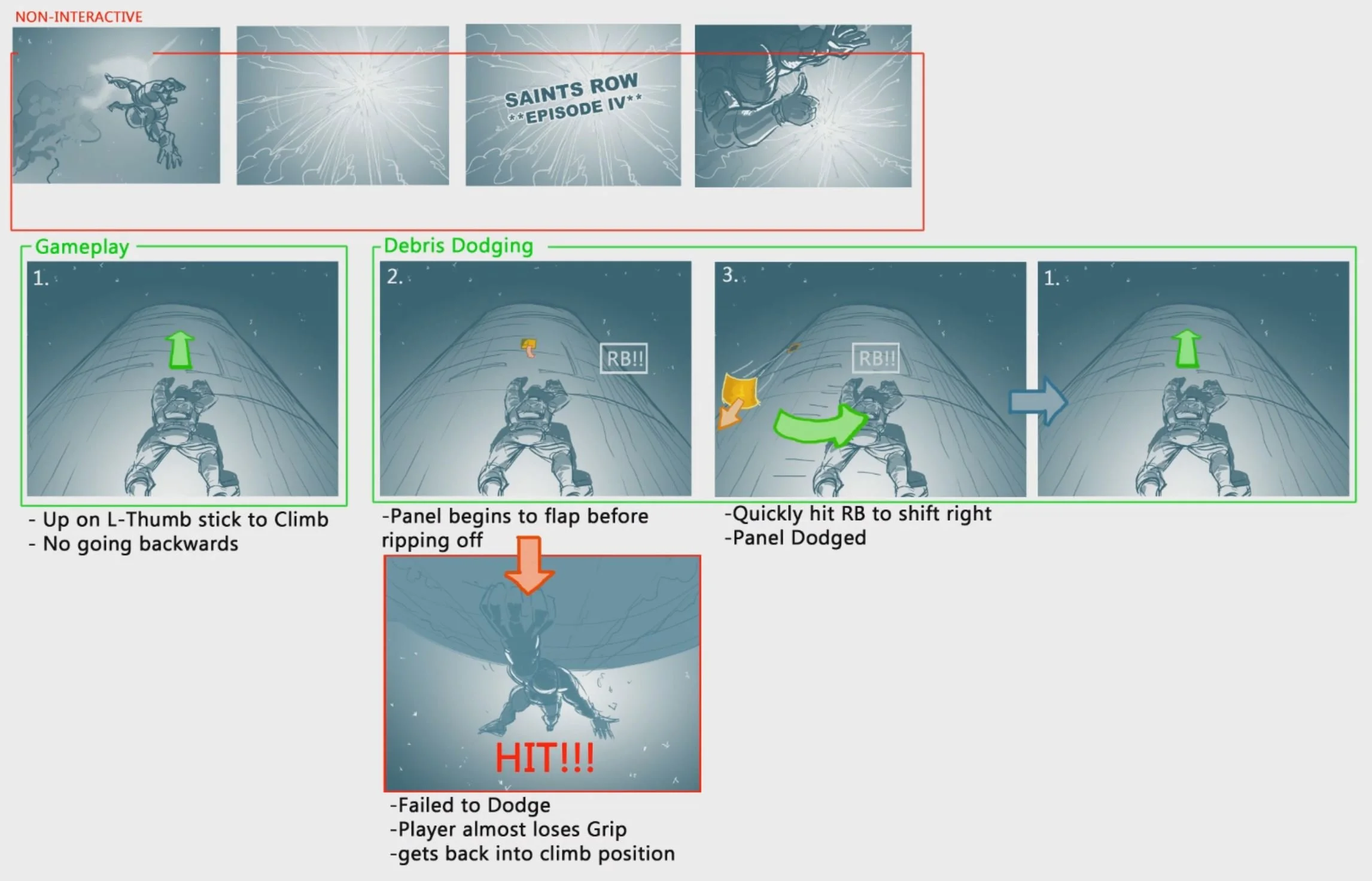 NON-INTERACTIVE

SAINTS ROW
**EPISODE IV**

Gameplay

1.

- Up on L-Thumb stick to Climb
- No going backwards

Debris Dodging

2.

RB!!

-Panel begins to flap before ripping off

3.

RB!!

-Quickly hit RB to shift right
-Panel Dodged

1.

HIT!!!

-Failed to Dodge
-Player almost loses Grip
-gets back into climb position