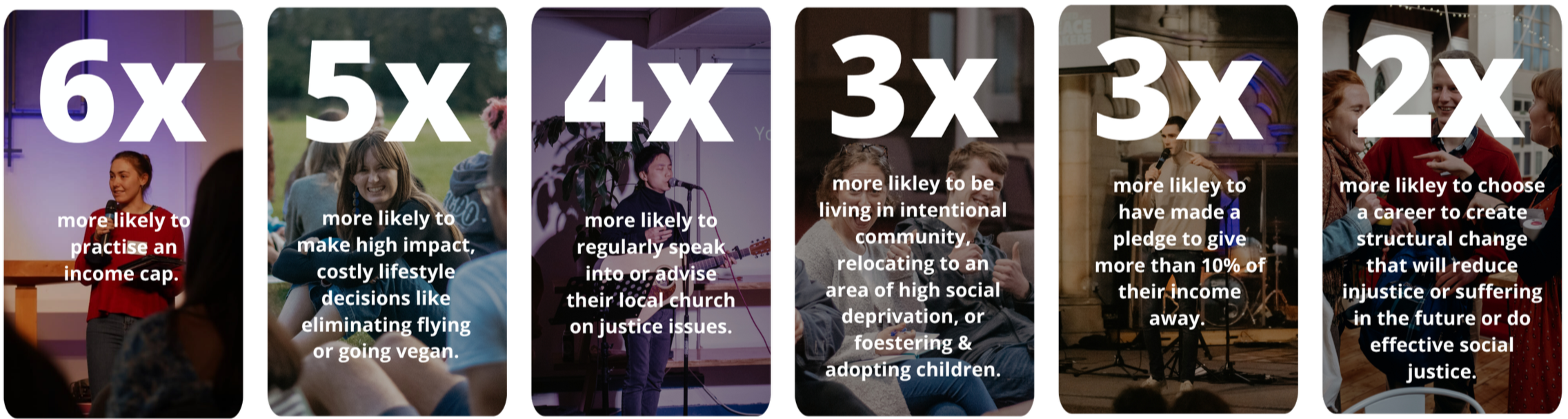 6x

more likely to practise an income cap.

5x

more likely to make high impact, costly lifestyle decisions like eliminating flying or going vegan.

4x

more likely to regularly speak into or advise their local church on justice issues.

3x

more likley to be living in intentional community, relocating to an area of high social deprivation, or foestering & adopting children.

3x

more likley to have made a pledge to give more than 10% of their income away.

2x

more likley to choose a career to create structural change that will reduce injustice or suffering in the future or do effective social justice.