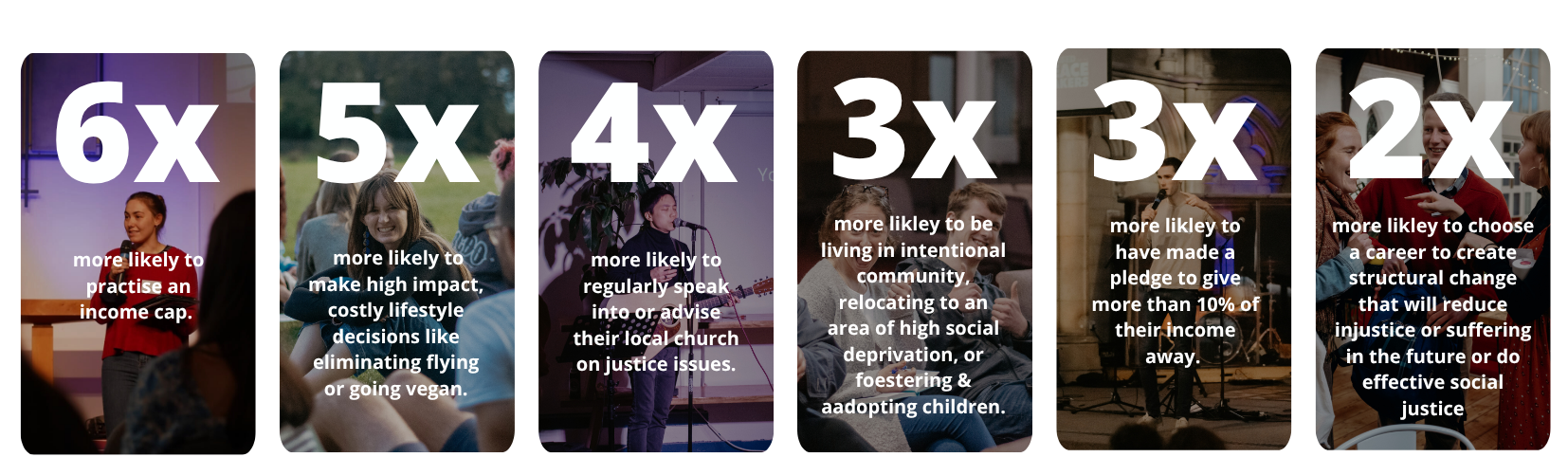 6x

more likely to practise an income cap.

5x

more likely to make high impact, costly lifestyle decisions like eliminating flying or going vegan.

4x

more likely to regularly speak into or advise their local church on justice issues.

3x

more likley to be living in intentional community, relocating to an area of high social deprivation, or foestering & aadopting children.

3x

more likley to have made a pledge to give more than 10% of their income away.

2x

more likley to choose a career to create structural change that will reduce injustice or suffering in the future or do effective social justice