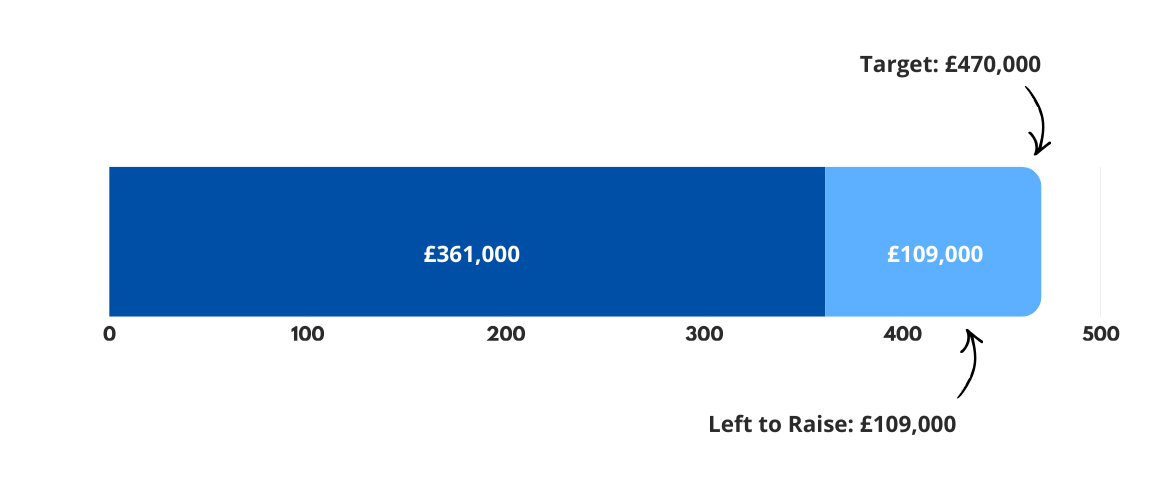 Target: £470,000

£361,000

£109,000

0

100

200

300

400

500

Left to Raise: £109,000