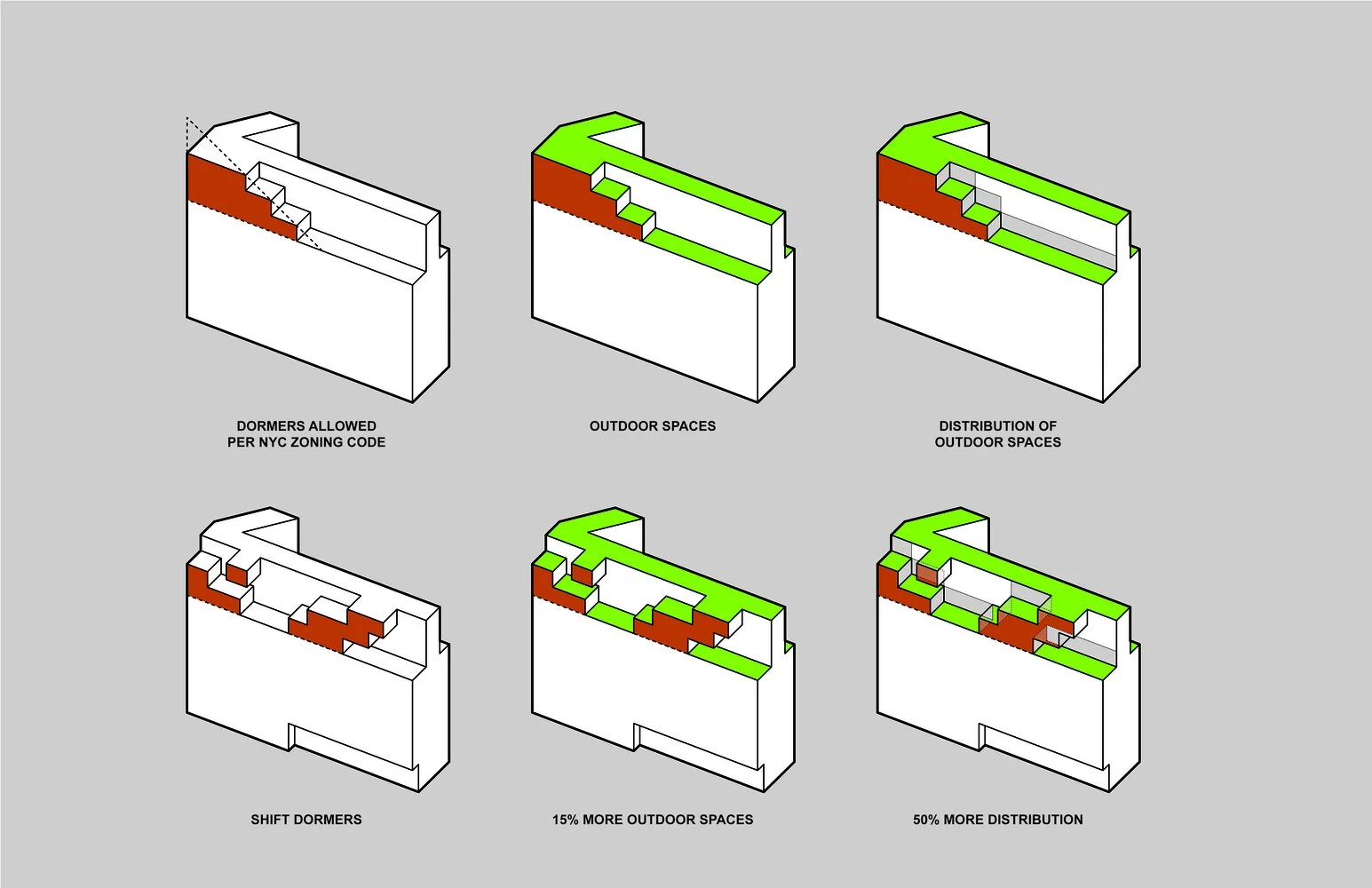 DORMERS ALLOWED
PER NYC ZONING CODE

OUTDOOR SPACES

DISTRIBUTION OF
OUTDOOR SPACES

SHIFT DORMERS

15% MORE OUTDOOR SPACES

50% MORE DISTRIBUTION