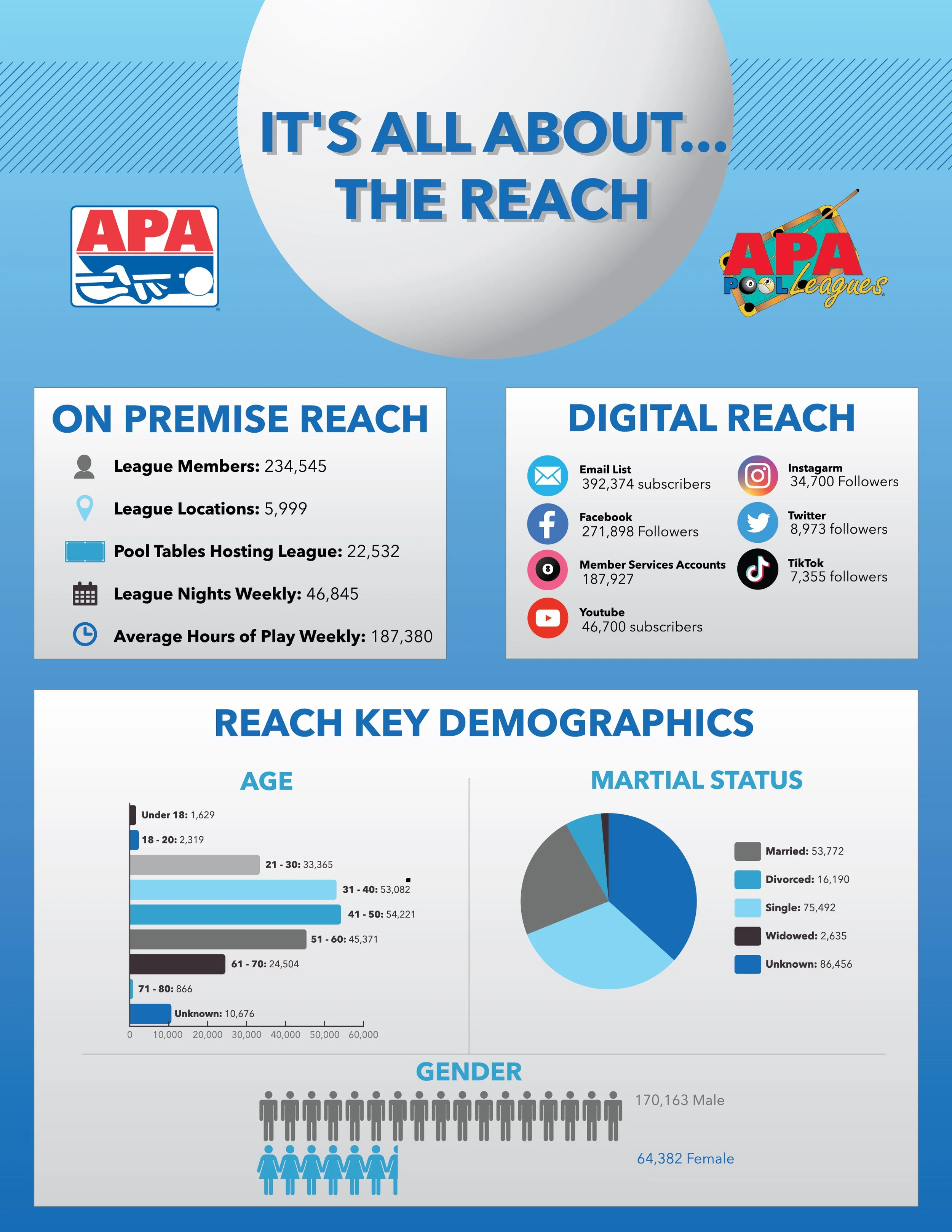 IT'S ALL ABOUT...
THE REACH

APA

APA POOL Leagues

ON PREMISE REACH

League Members: 234,545

League Locations: 5,999

Pool Tables Hosting League: 22,532

League Nights Weekly: 46,845

Average Hours of Play Weekly: 187,380

DIGITAL REACH

Email List
392,374 subscribers

Facebook
271,898 Followers

Member Services Accounts
187,927

Youtube
46,700 subscribers

Instagarm
34,700 Followers

Twitter
8,973 followers

TikTok
7,355 followers

REACH KEY DEMOGRAPHICS

AGE

Under 18: 1,629
18 - 20: 2,319
21 - 30: 33,365
31 - 40: 53,082
41 - 50: 54,221
51 - 60: 45,371
61 - 70: 24,504
71 - 80: 866
Unknown: 10,676

0 10,000 20,000 30,000 40,000 50,000 60,000

MARTIAL STATUS

Married: 53,772
Divorced: 16,190
Single: 75,492
Widowed: 2,635
Unknown: 86,456

GENDER

170,163 Male

64,382 Female