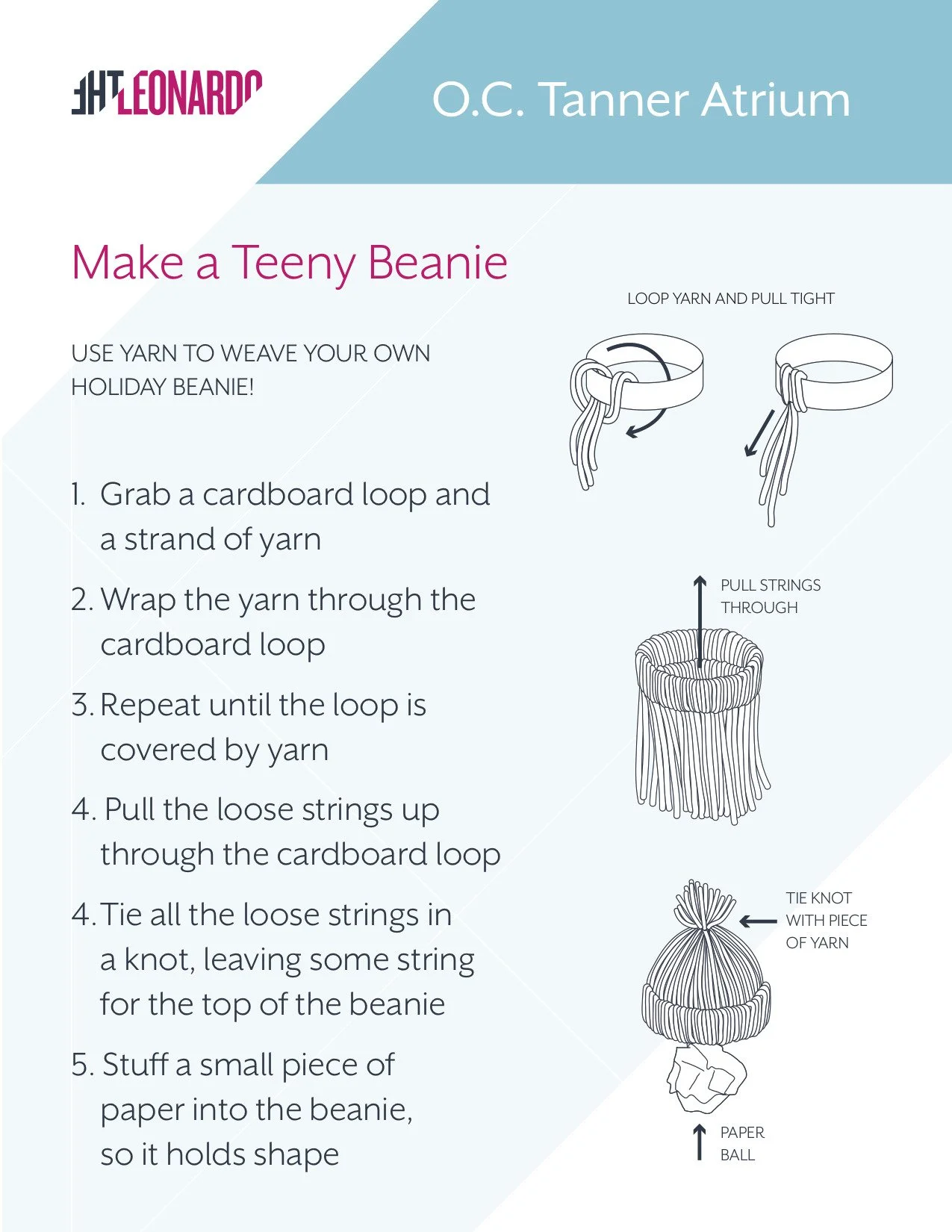 THE LEONARDO

O.C. Tanner Atrium

Make a Teeny Beanie

USE YARN TO WEAVE YOUR OWN HOLIDAY BEANIE!

1. Grab a cardboard loop and a strand of yarn

2. Wrap the yarn through the cardboard loop

3. Repeat until the loop is covered by yarn

4. Pull the loose strings up through the cardboard loop

4. Tie all the loose strings in a knot, leaving some string for the top of the beanie

5. Stuff a small piece of paper into the beanie, so it holds shape

LOOP YARN AND PULL TIGHT

PULL STRINGS THROUGH

TIE KNOT WITH PIECE OF YARN

PAPER BALL