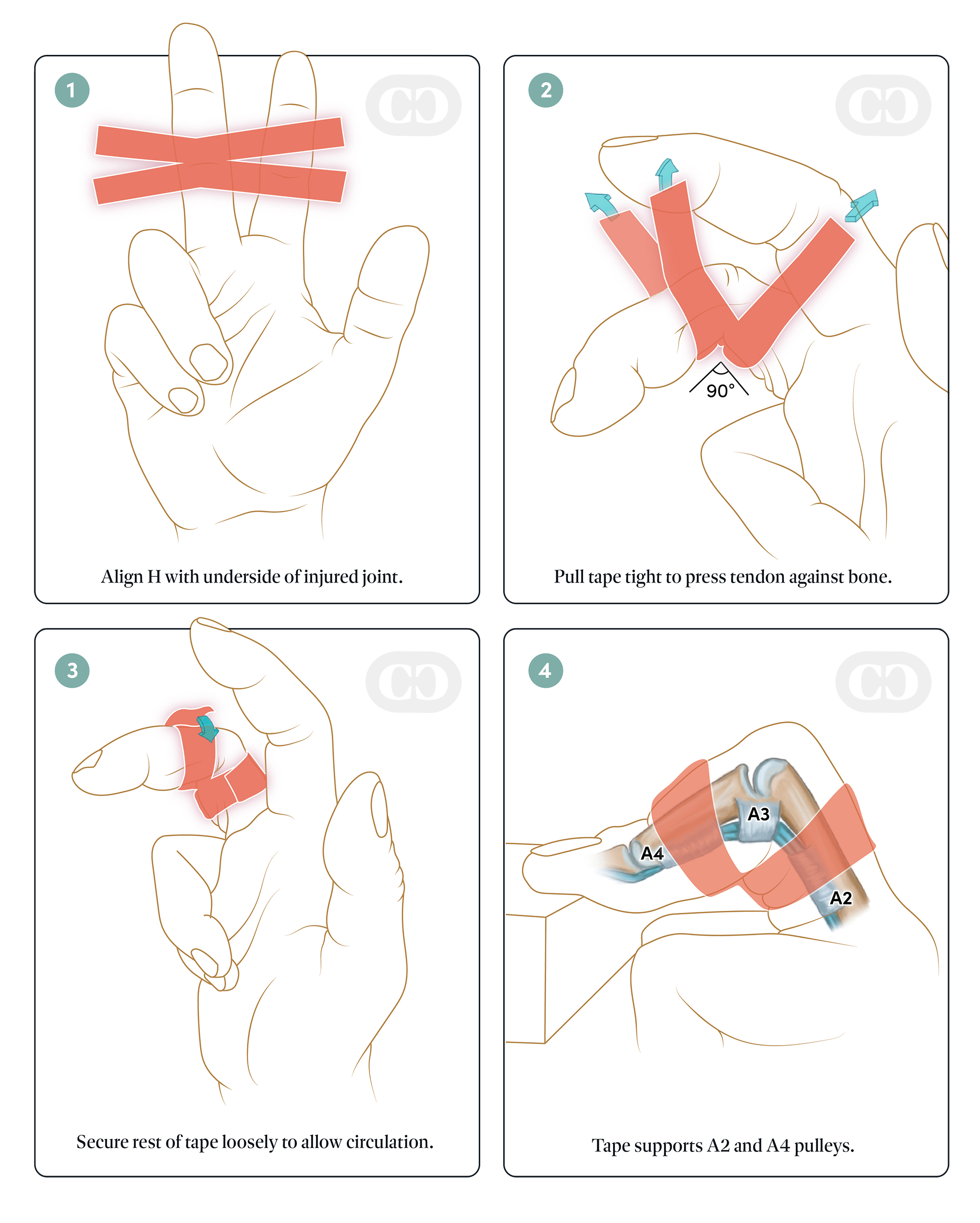 1

Align H with underside of injured joint.

2

90°

Pull tape tight to press tendon against bone.

3

Secure rest of tape loosely to allow circulation.

4

A3

A4

A2

Tape supports A2 and A4 pulleys.