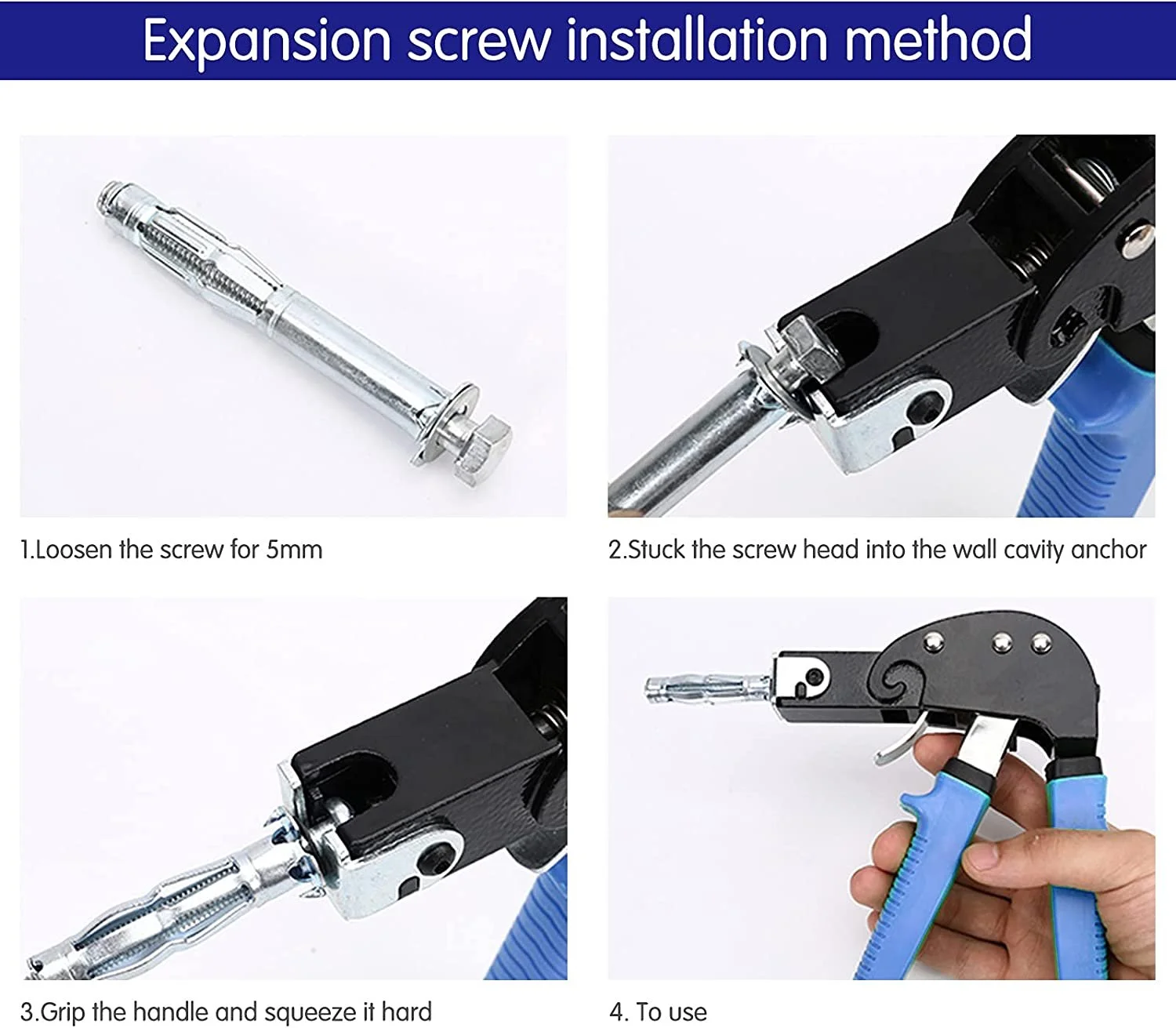 Expansion screw installation method

1.Loosen the screw for 5mm

2.Stuck the screw head into the wall cavity anchor

3.Grip the handle and squeeze it hard

4. To use