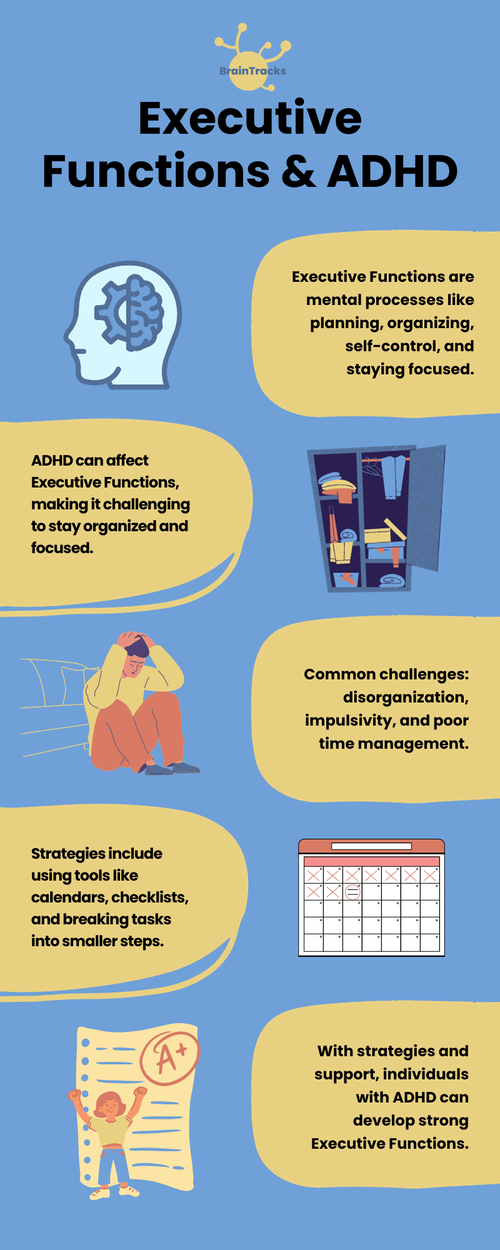 BrainTracks

Executive Functions & ADHD

Executive Functions are mental processes like planning, organizing, self-control, and staying focused.

ADHD can affect Executive Functions, making it challenging to stay organized and focused.

Common challenges: disorganization, impulsivity, and poor time management.

Strategies include using tools like calendars, checklists, and breaking tasks into smaller steps.

A+

With strategies and support, individuals with ADHD can develop strong Executive Functions.