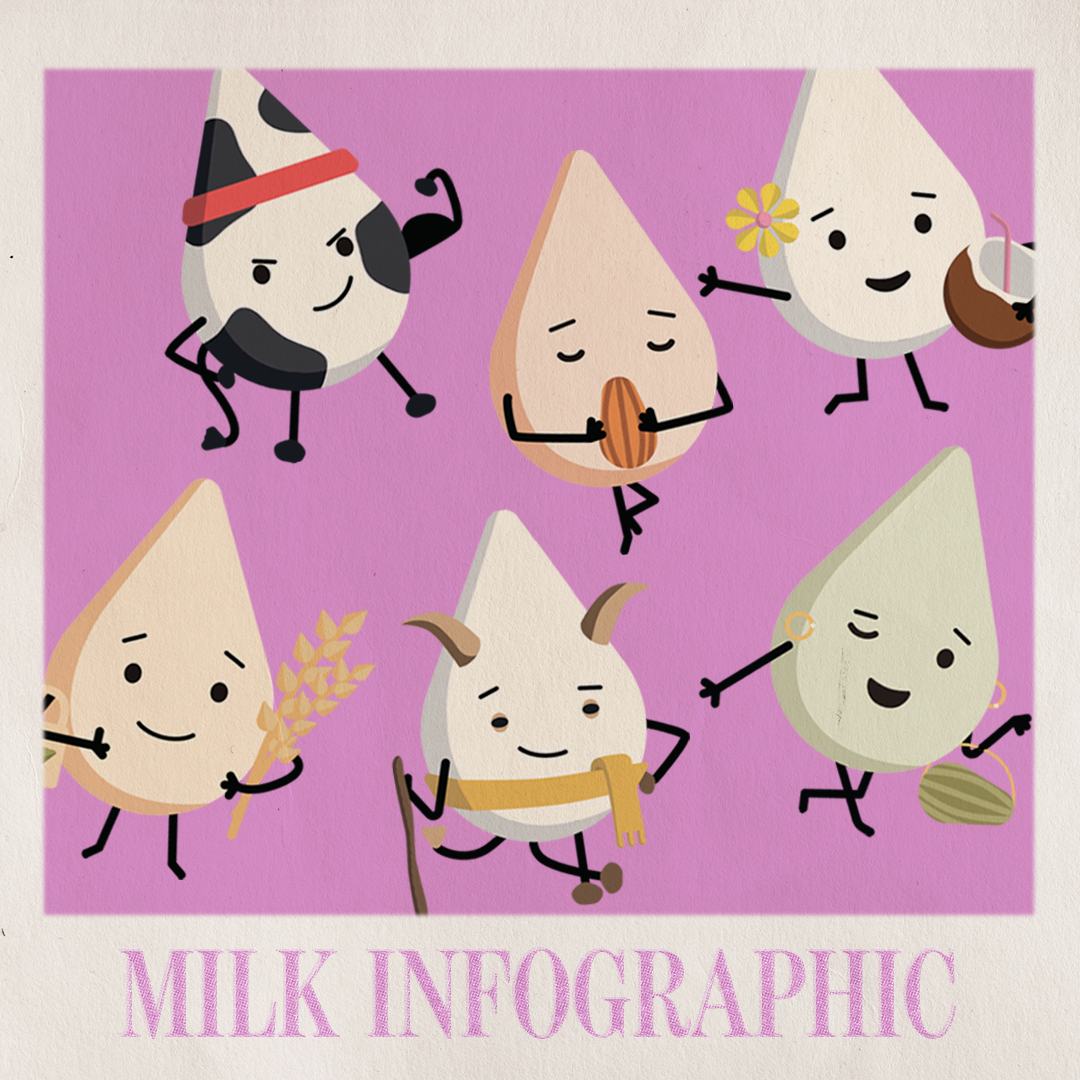 MILK INFOGRAPHIC