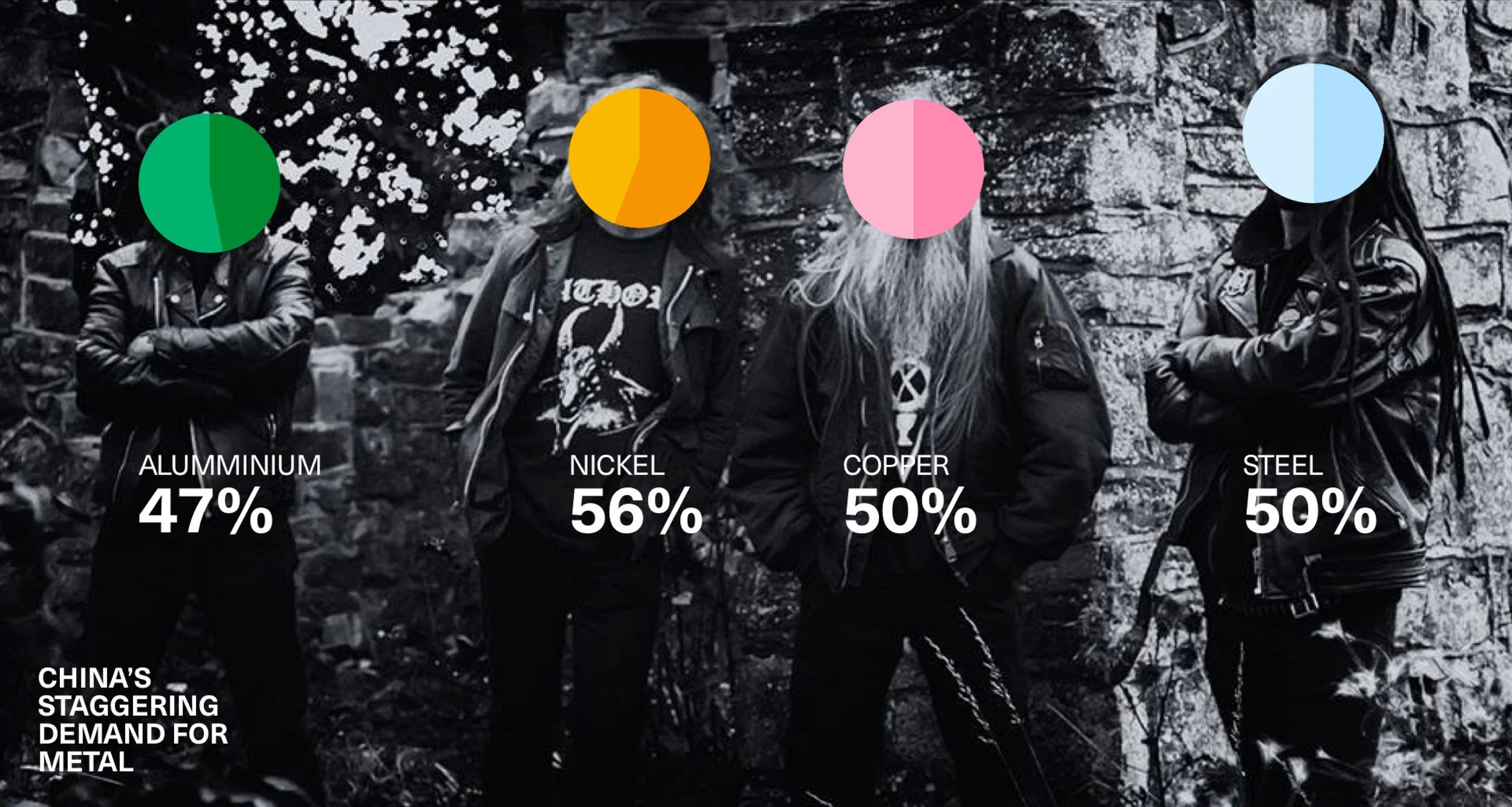 ALUMMINIUM
47%

NICKEL
56%

COPPER
50%

STEEL
50%

CHINA'S STAGGERING DEMAND FOR METAL