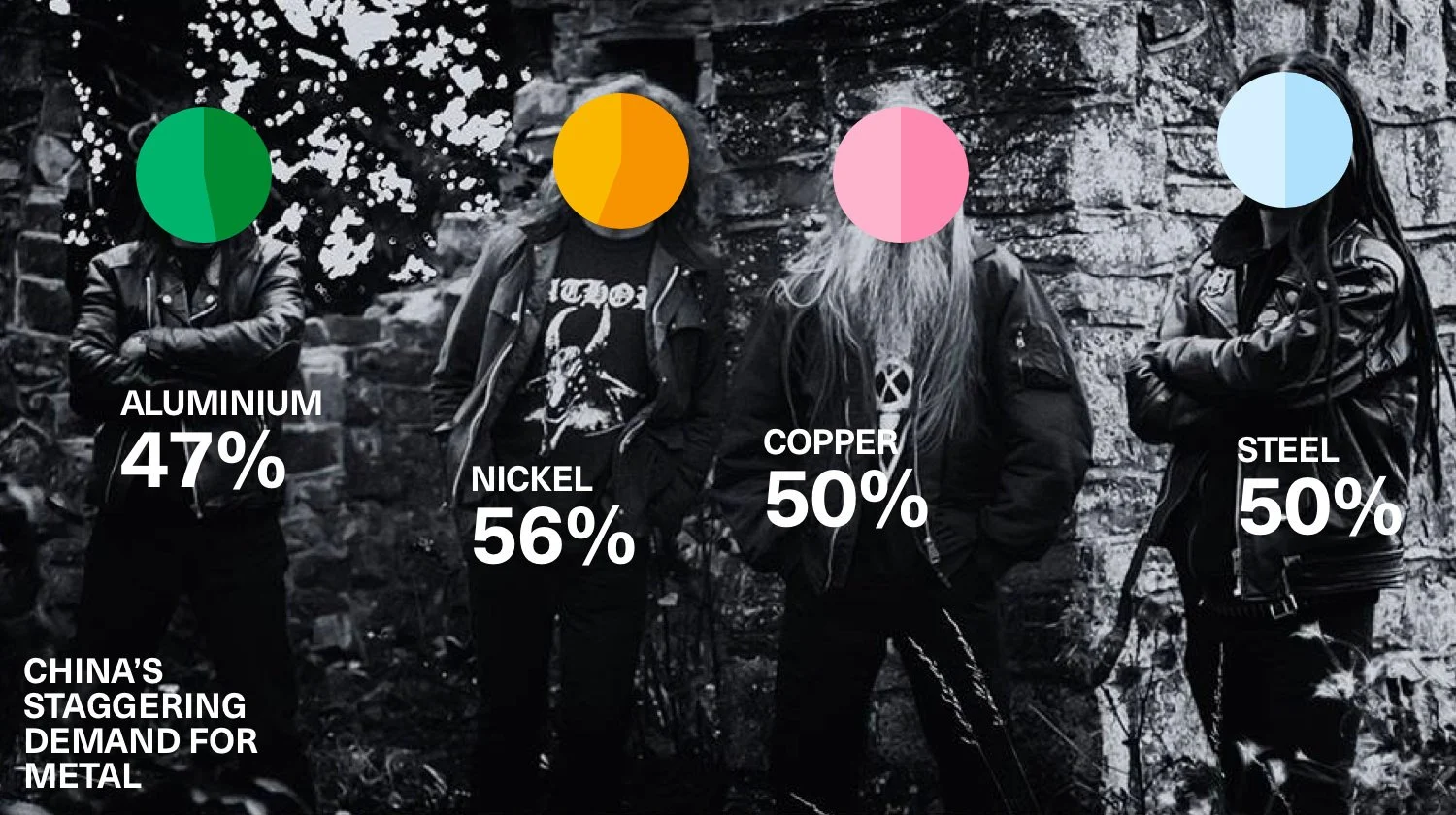 ALUMINIUM
47%

NICKEL
56%

COPPER
50%

STEEL
50%

CHINA'S STAGGERING DEMAND FOR METAL