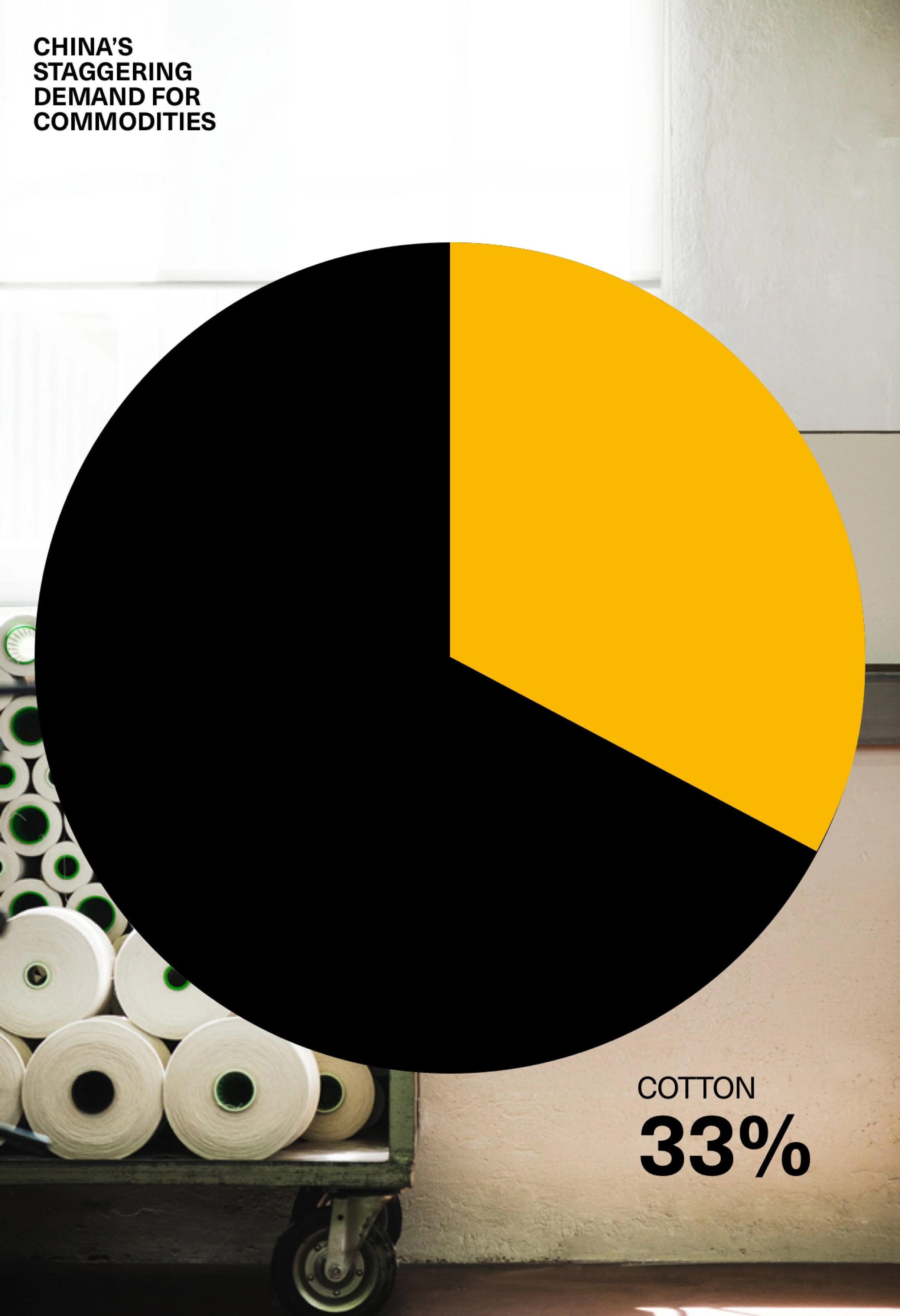 CHINA'S STAGGERING DEMAND FOR COMMODITIES

COTTON
33%