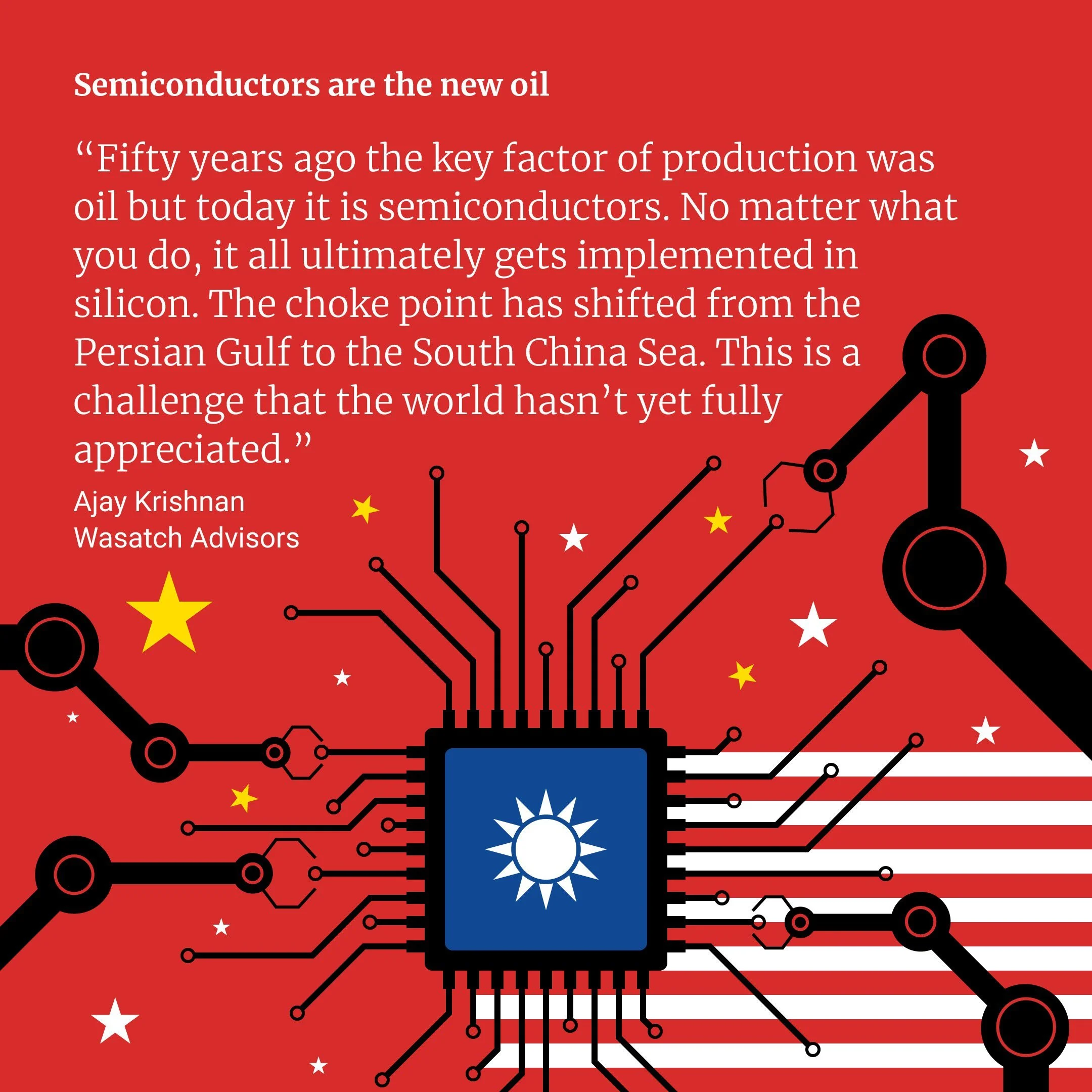 Semiconductors are the new oil

“Fifty years ago the key factor of production was oil but today it is semiconductors. No matter what you do, it all ultimately gets implemented in silicon. The choke point has shifted from the Persian Gulf to the South China Sea. This is a challenge that the world hasn’t yet fully appreciated.”

Ajay Krishnan
Wasatch Advisors