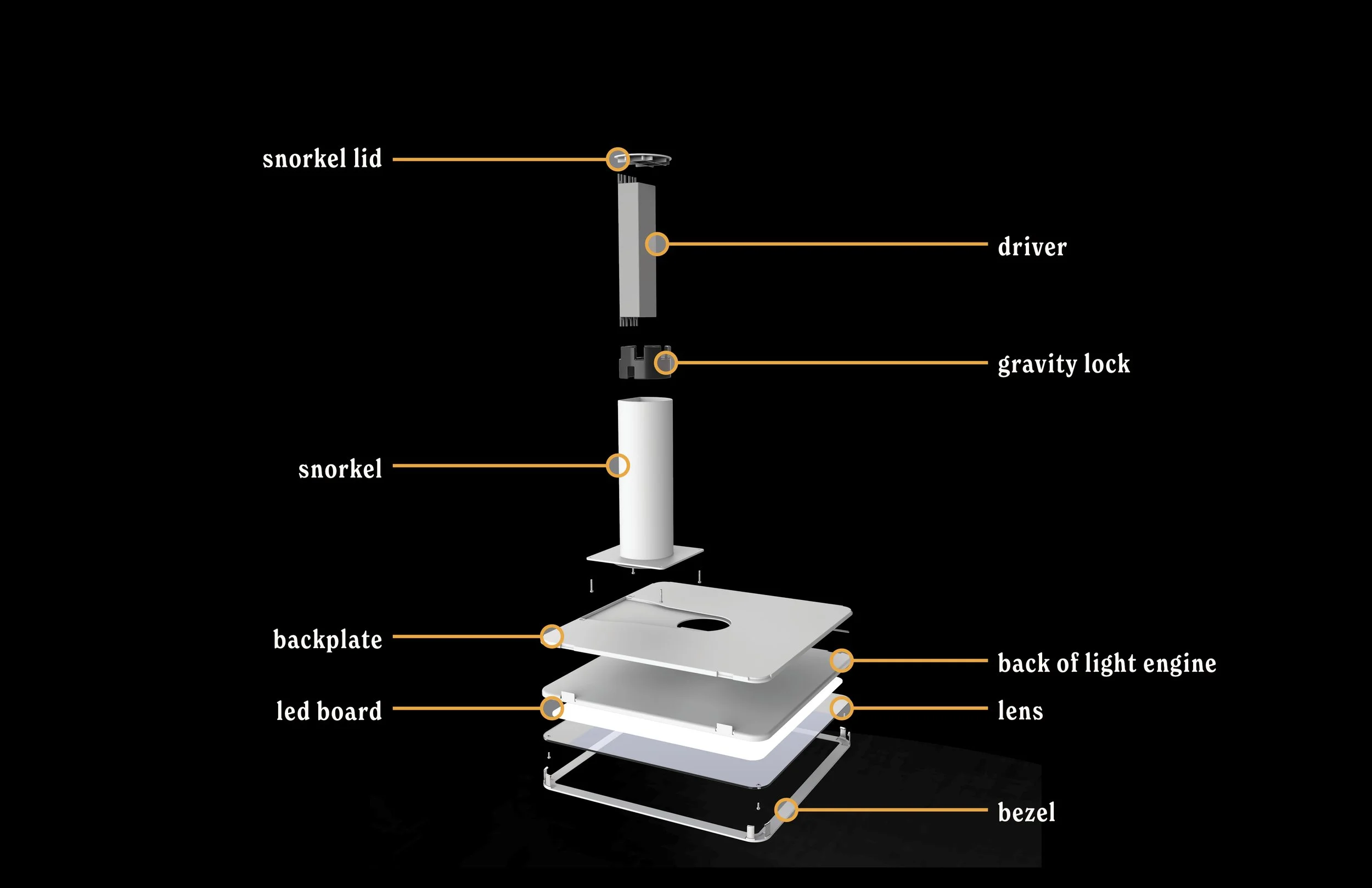 snorkel lid

driver

gravity lock

snorkel

backplate

back of light engine

led board

lens

bezel