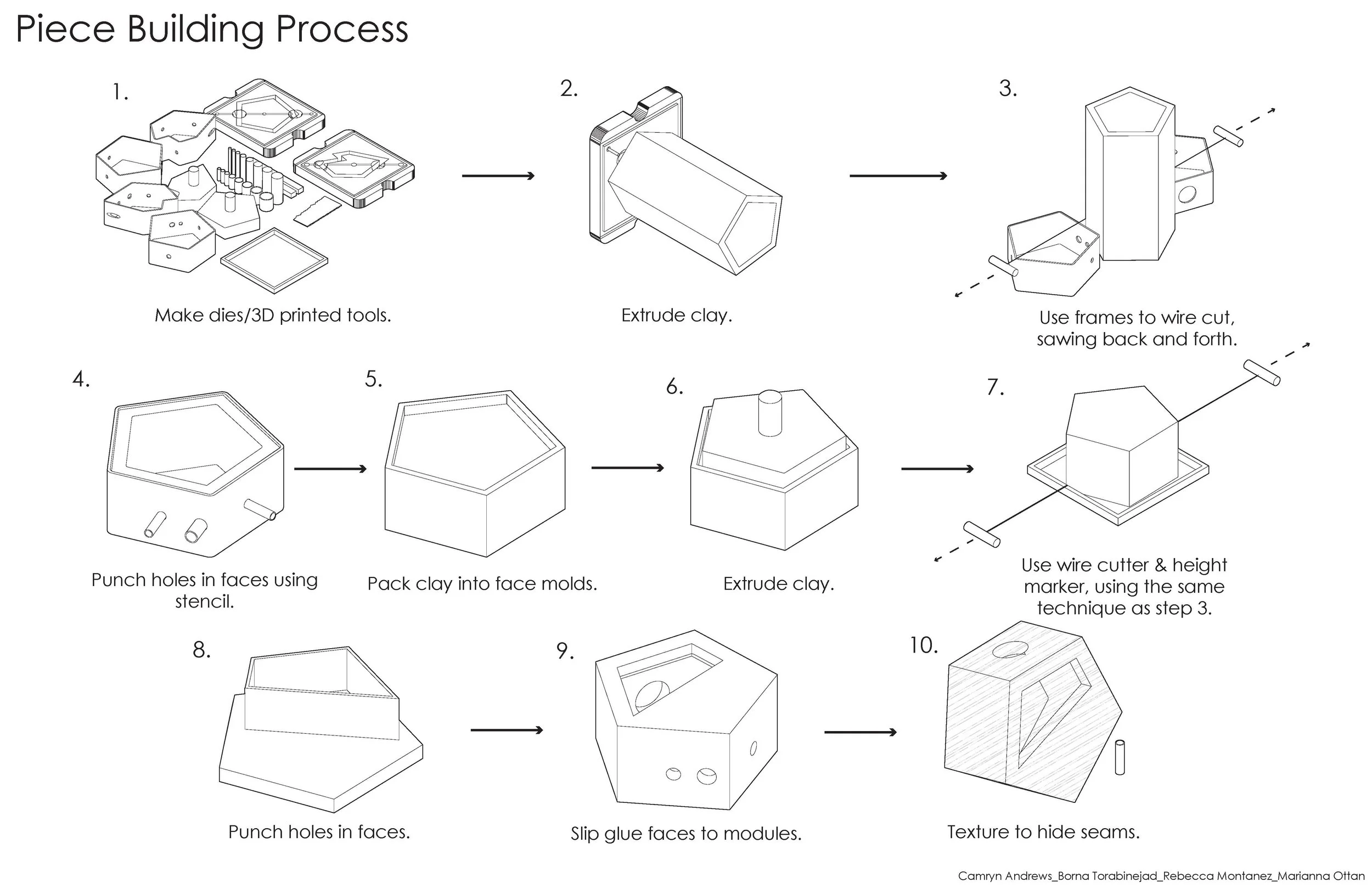 Piece Building Process

1.

Make dies/3D printed tools.

2.

Extrude clay.

3.

Use frames to wire cut, sawing back and forth.

4.

Punch holes in faces using stencil.

5.

Pack clay into face molds.

6.

Extrude clay.

7.

Use wire cutter & height marker, using the same technique as step 3.

8.

Punch holes in faces.

9.

Slip glue faces to modules.

10.

Texture to hide seams.

Camryn Andrews_Borna Torabinejad_Rebecca Montanez_Marianna Ottan