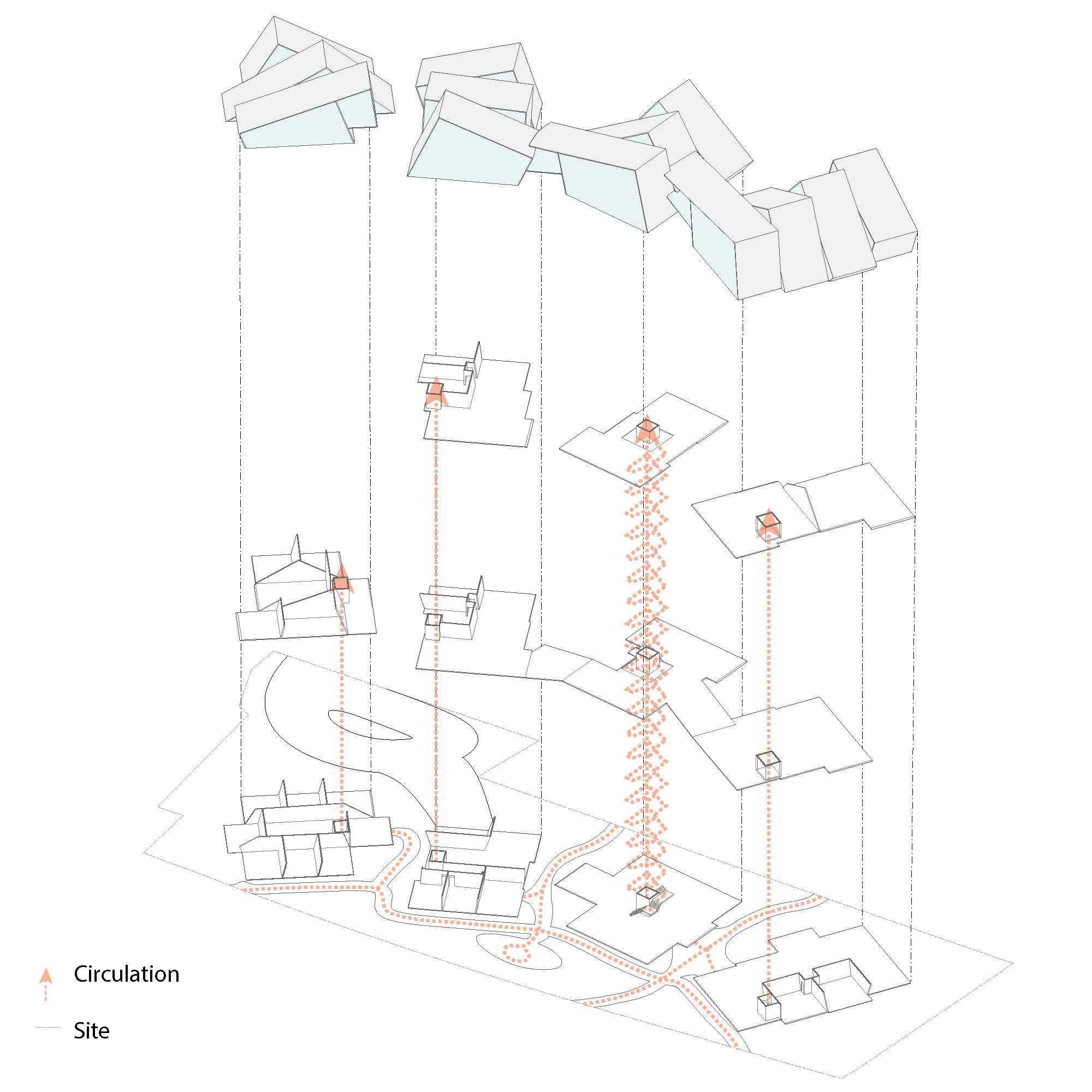 Circulation

Site