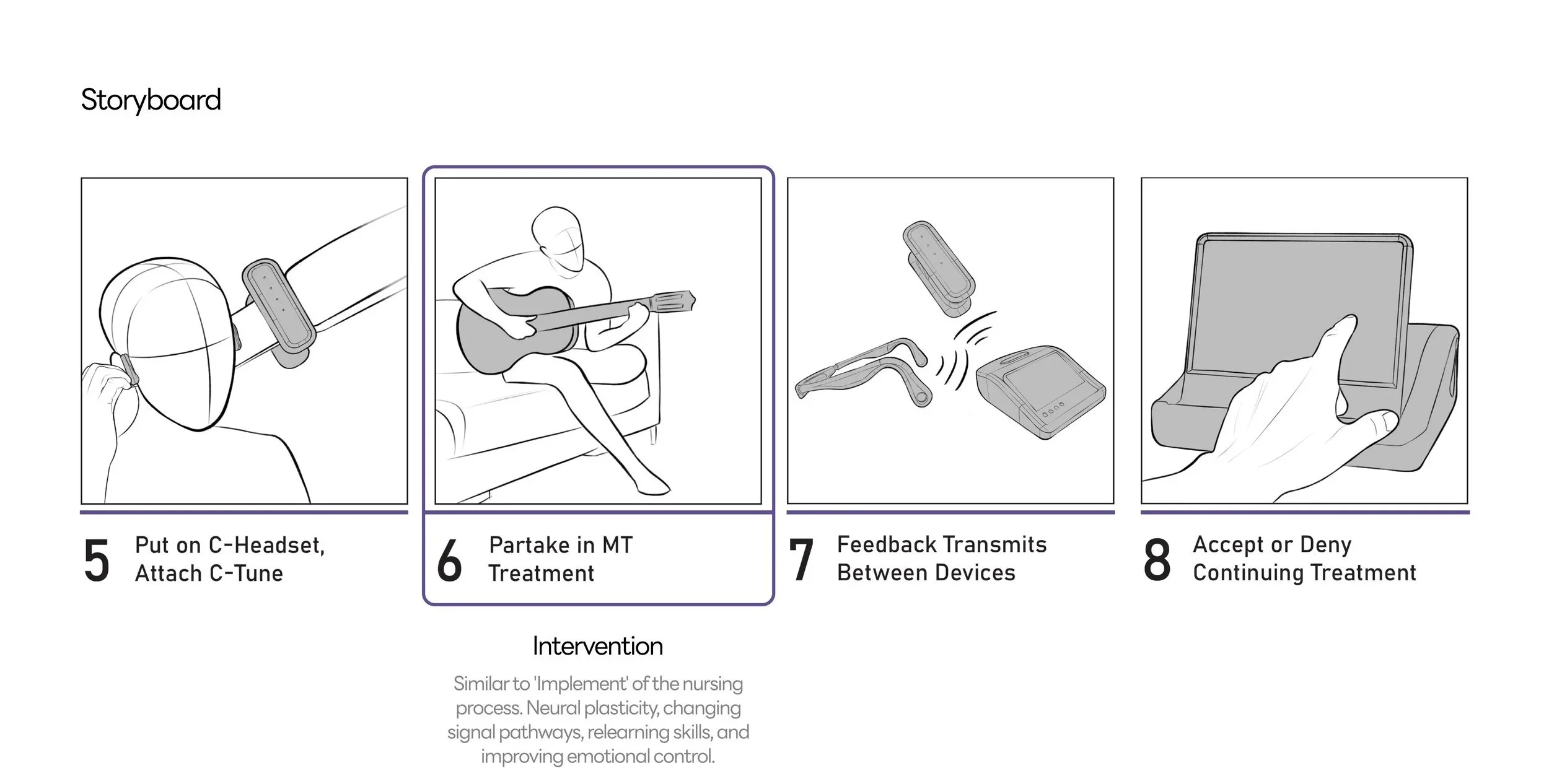 Storyboard

5 Put on C-Headset, Attach C-Tune

6 Partake in MT Treatment

7 Feedback Transmits Between Devices

8 Accept or Deny Continuing Treatment

Intervention

Similar to 'Implement' of the nursing process. Neural plasticity, changing signal pathways, relearning skills, and improving emotional control.